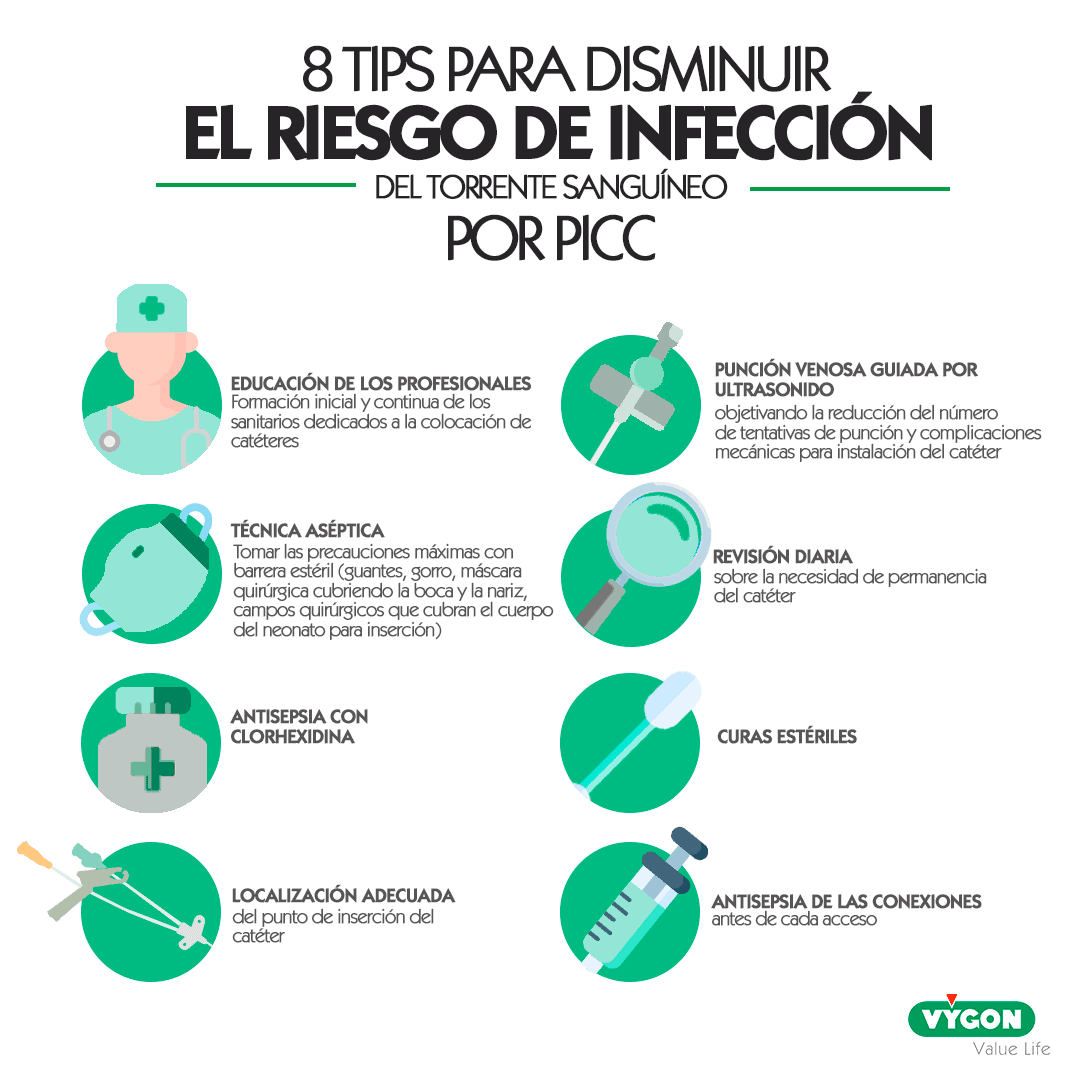 8 TIPS PARA DISMINUIR
EL RIESGO DE INFECCIÓN
DEL TORRENTE SANGUÍNEO
POR PICC

EDUCACIÓN DE LOS PROFESIONALES
Formación inicial y continua de los sanitarios dedicados a la colocación de catéteres

TÉCNICA ASÉPTICA
Tomar las precauciones máximas con barrera estéril (guantes, gorro, máscara quirúrgica cubriendo la boca y la nariz, campos quirúrgicos que cubran el cuerpo del neonato para inserción)

ANTISEPSIA CON CLORHEXIDINA

LOCALIZACIÓN ADECUADA
del punto de inserción del catéter

PUNCIÓN VENOSA GUIADA POR ULTRASONIDO
objetivando la reducción del número de tentativas de punción y complicaciones mecánicas para instalación del catéter

REVISIÓN DIARIA
sobre la necesidad de permanencia del catéter

CURAS ESTÉRILES

ANTISEPSIA DE LAS CONEXIONES
antes de cada acceso

VYGON
Value Life