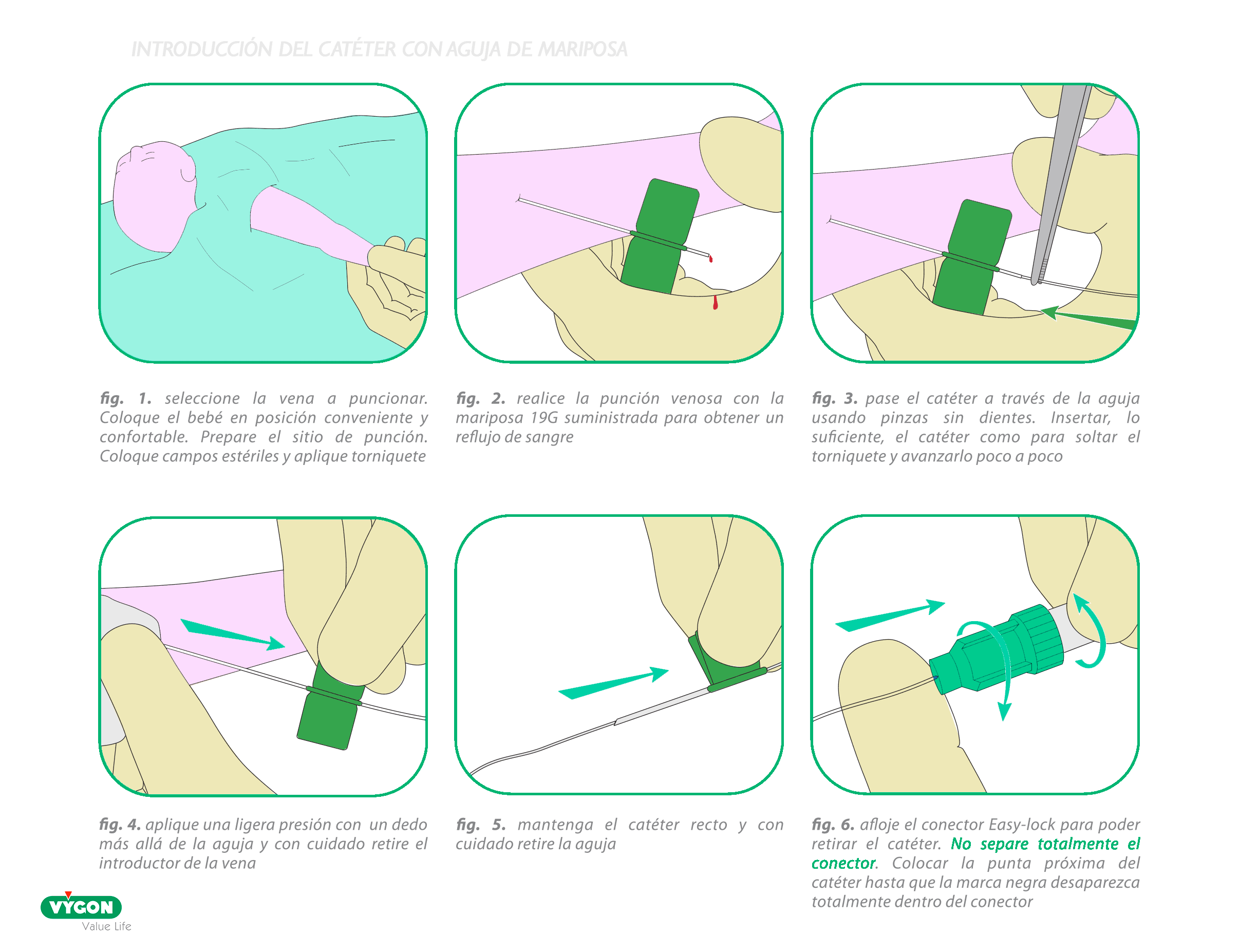 INTRODUCCIÓN DEL CATÉTER CON AGUJA DE MARIPOSA

fig. 1. seleccione la vena a puncionar. Coloque el bebé en posición conveniente y confortable. Prepare el sitio de punción. Coloque campos estériles y aplique torniquete

fig. 2. realice la punción venosa con la mariposa 19G suministrada para obtener un reflujo de sangre

fig. 3. pase el catéter a través de la aguja usando pinzas sin dientes. Insertar, lo suficiente, el catéter como para soltar el torniquete y avanzarlo poco a poco

fig. 4. aplique una ligera presión con un dedo más allá de la aguja y con cuidado retire el introductor de la vena

fig. 5. mantenga el catéter recto y con cuidado retire la aguja

fig. 6. afloje el conector Easy-lock para poder retirar el catéter. No separe totalmente el conector. Colocar la punta próxima del catéter hasta que la marca negra desaparezca totalmente dentro del conector

VYGON
Value Life