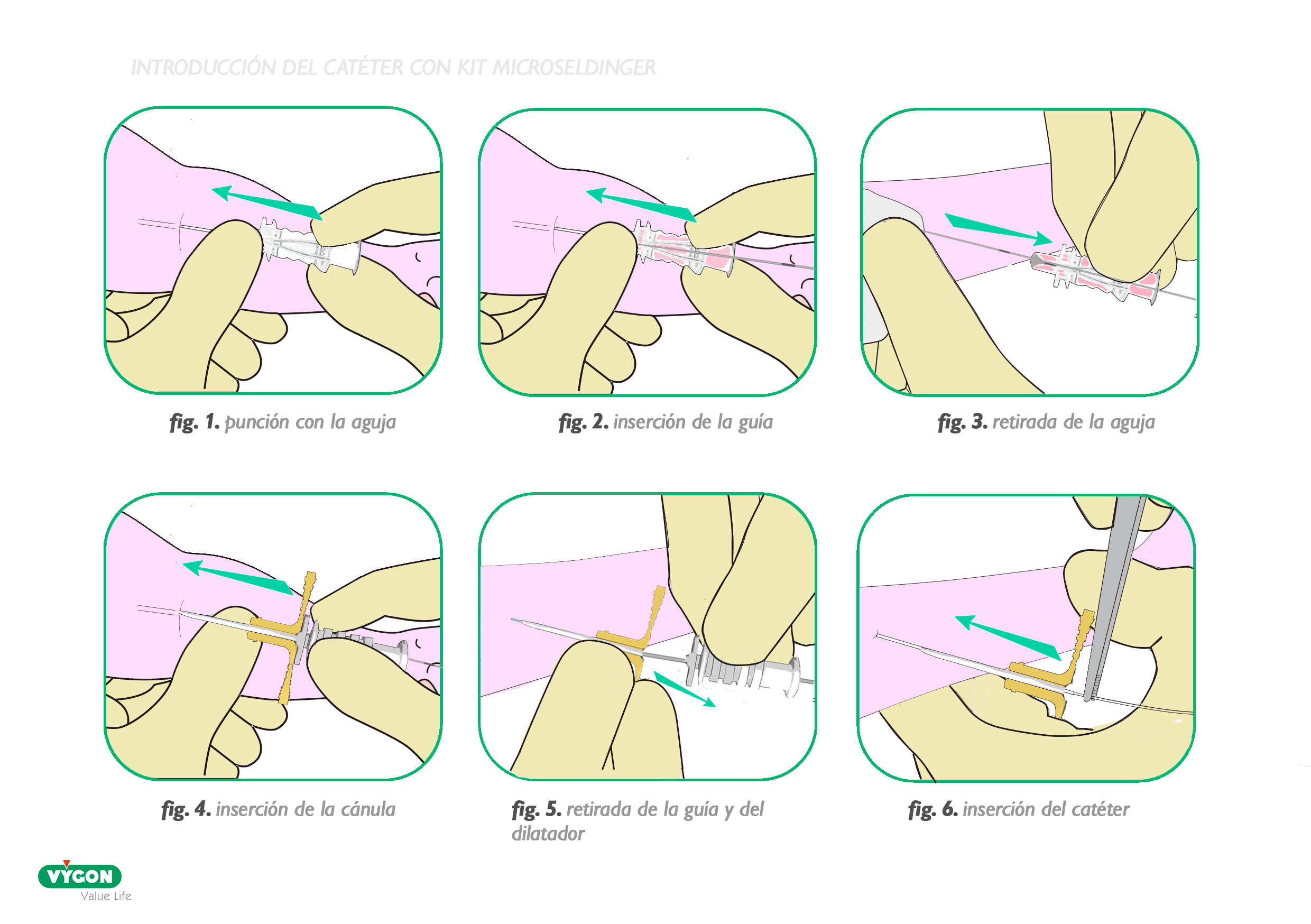 INTRODUCCIÓN DEL CATÉTER CON KIT MICROSELDINGER

fig. 1. punción con la aguja

fig. 2. inserción de la guía

fig. 3. retirada de la aguja

fig. 4. inserción de la cánula

fig. 5. retirada de la guía y del dilatador

fig. 6. inserción del catéter

VYGON
Value Life