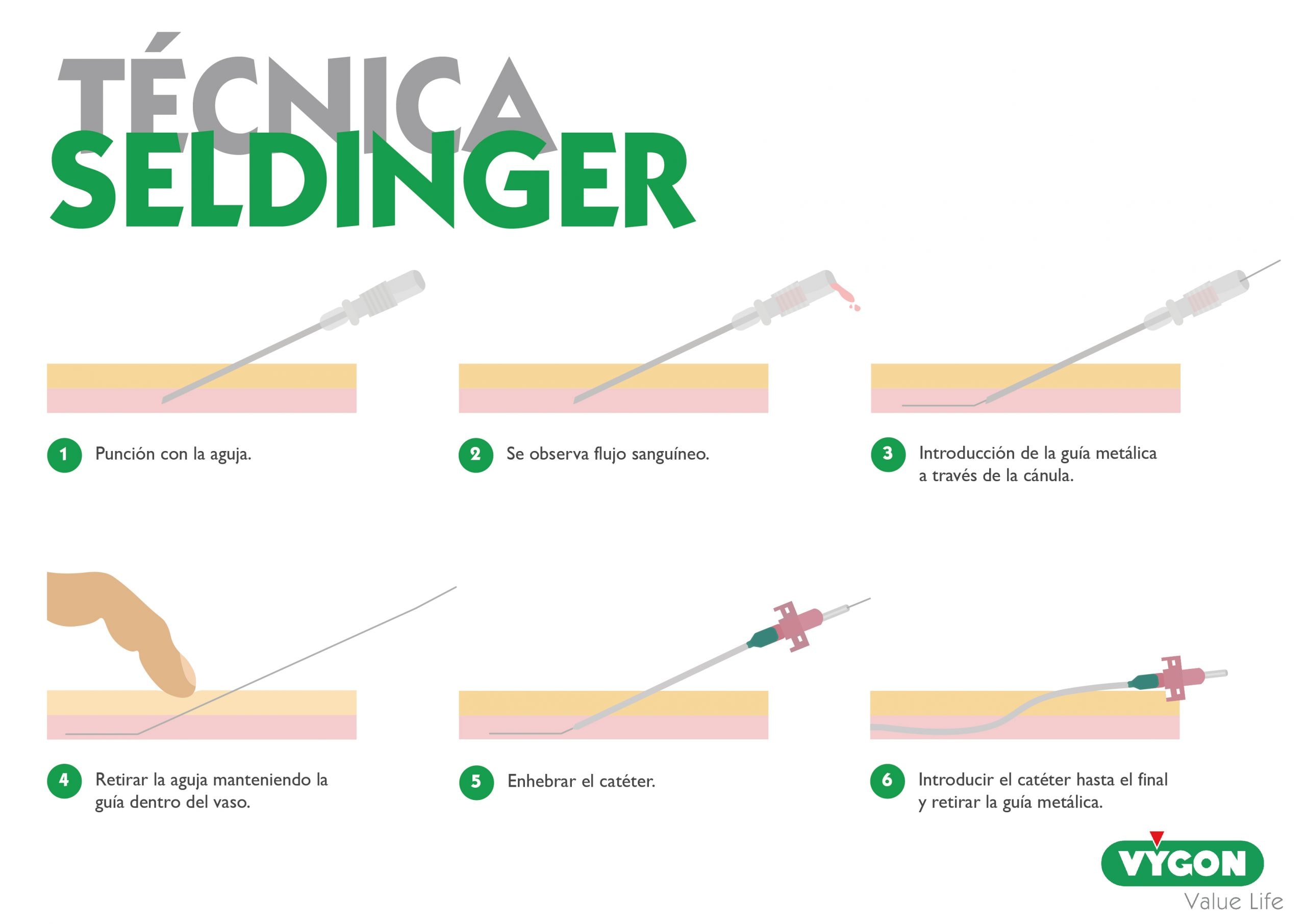 TÉCNICA
SELDINGER

1 Punción con la aguja.

2 Se observa flujo sanguíneo.

3 Introducción de la guía metálica a través de la cánula.

4 Retirar la aguja manteniendo la guía dentro del vaso.

5 Enhebrar el catéter.

6 Introducir el catéter hasta el final y retirar la guía metálica.

VYGON
Value Life