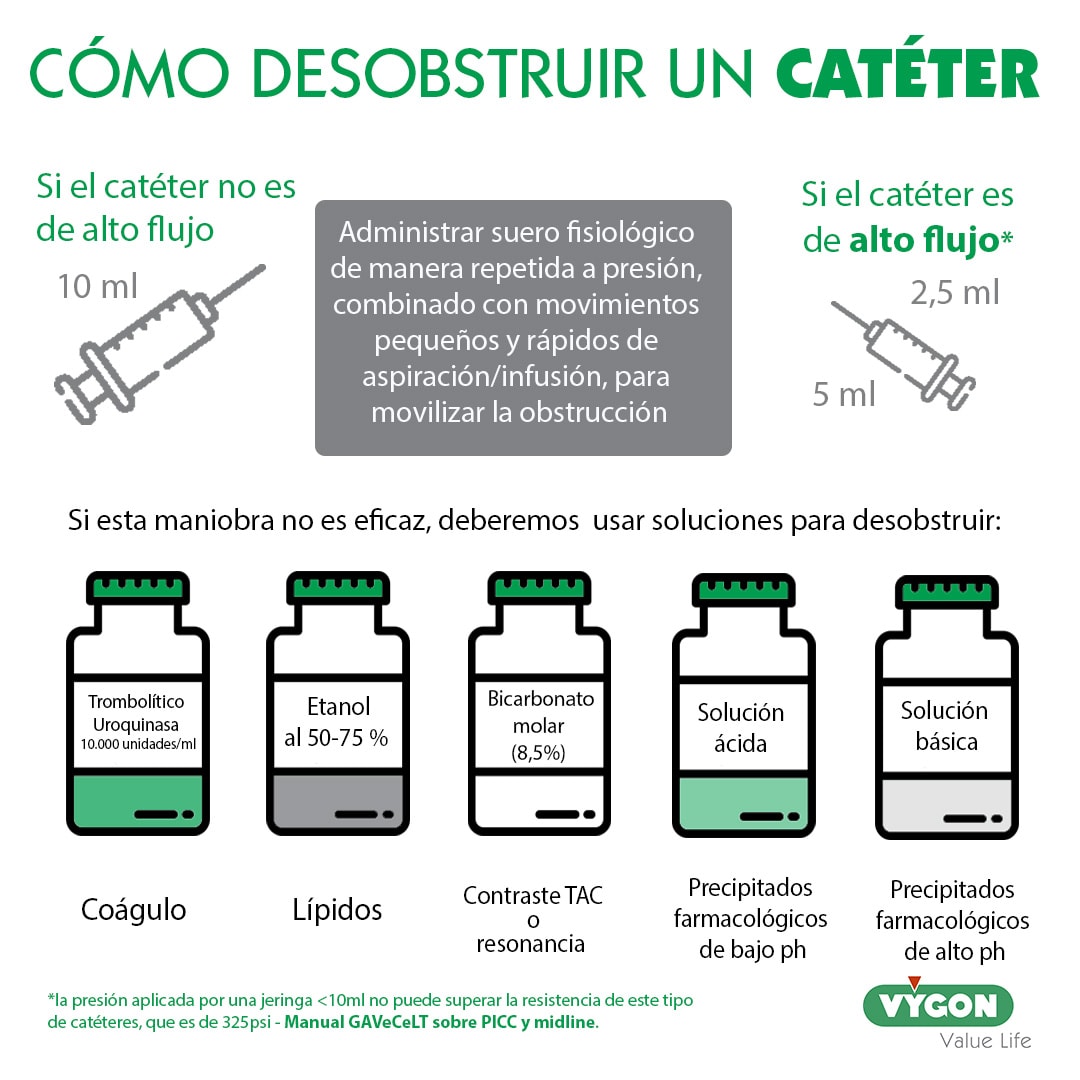 CÓMO DESOBSTRUIR UN CATÉTER

Si el catéter no es de alto flujo

10 ml

Administrar suero fisiológico de manera repetida a presión, combinado con movimientos pequeños y rápidos de aspiración/infusión, para movilizar la obstrucción

Si el catéter es de alto flujo*

2,5 ml

5 ml

Si esta maniobra no es eficaz, deberemos usar soluciones para desobstruir:

Trombolítico Uroquinasa 10.000 unidades/ml

Coágulo

Etanol al 50-75 %

Lípidos

Bicarbonato molar (8,5%)

Contraste TAC o resonancia

Solución ácida

Precipitados farmacológicos de bajo ph

Solución básica

Precipitados farmacológicos de alto ph

*la presión aplicada por una jeringa <10ml no puede superar la resistencia de este tipo de catéteres, que es de 325psi - Manual GAVeCeLT sobre PICC y midline.

VYGON
Value Life