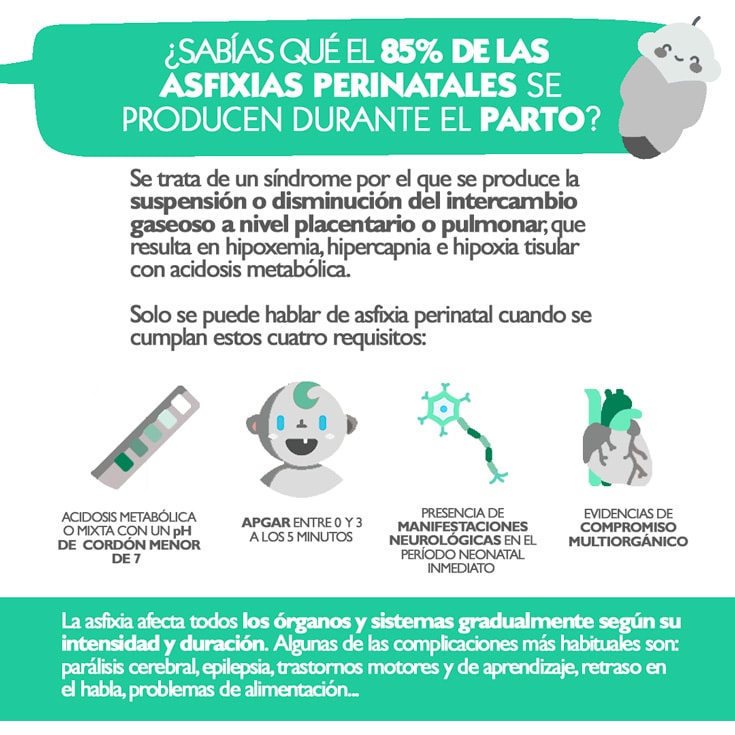 ¿SABÍAS QUÉ EL 85% DE LAS ASFIXIAS PERINATALES SE PRODUCEN DURANTE EL PARTO?

Se trata de un síndrome por el que se produce la suspensión o disminución del intercambio gaseoso a nivel placentario o pulmonar, que resulta en hipoxemia, hipercapnia e hipoxia tisular con acidosis metabólica.

Solo se puede hablar de asfixia perinatal cuando se cumplan estos cuatro requisitos:

ACIDOSIS METABÓLICA O MIXTA CON UN pH DE CORDÓN MENOR DE 7

APGAR ENTRE 0 Y 3 A LOS 5 MINUTOS

PRESENCIA DE MANIFESTACIONES NEUROLÓGICAS EN EL PERÍODO NEONATAL INMEDIATO

EVIDENCIAS DE COMPROMISO MULTIORGÁNICO

La asfixia afecta todos los órganos y sistemas gradualmente según su intensidad y duración. Algunas de las complicaciones más habituales son: parálisis cerebral, epilepsia, trastornos motores y de aprendizaje, retraso en el habla, problemas de alimentación...