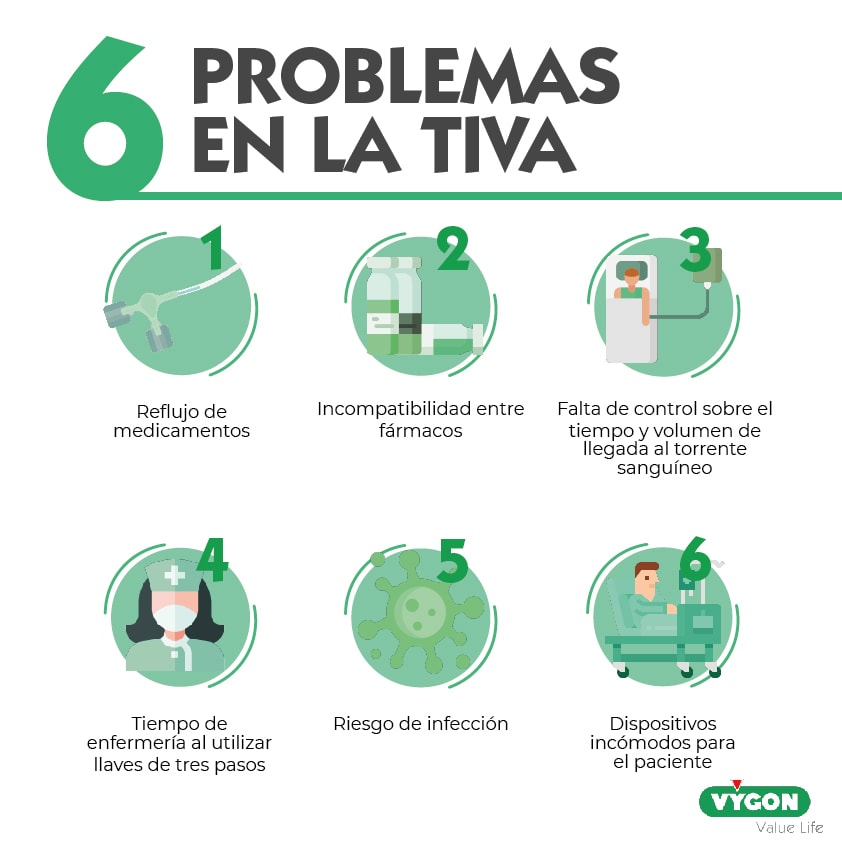 6 PROBLEMAS EN LA TIVA

1
Reflujo de medicamentos

2
Incompatibilidad entre fármacos

3
Falta de control sobre el tiempo y volumen de llegada al torrente sanguíneo

4
Tiempo de enfermería al utilizar llaves de tres pasos

5
Riesgo de infección

6
Dispositivos incómodos para el paciente

VYGON
Value Life