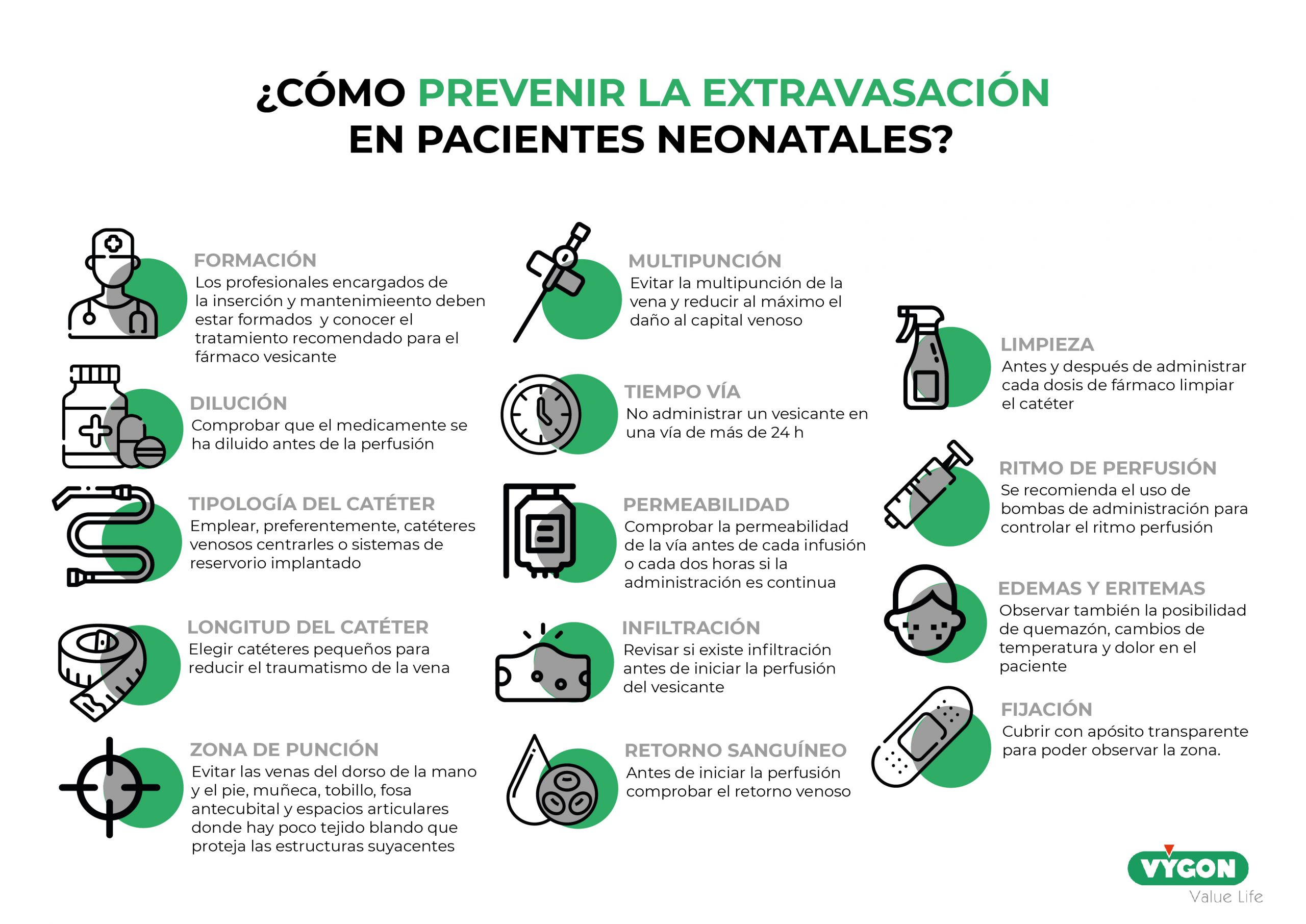 ¿CÓMO PREVENIR LA EXTRAVASACIÓN EN PACIENTES NEONATALES?

FORMACIÓN
Los profesionales encargados de la inserción y mantenimieento deben estar formados y conocer el tratamiento recomendado para el fármaco vesicante

DILUCIÓN
Comprobar que el medicamente se ha diluido antes de la perfusión

TIPOLOGÍA DEL CATÉTER
Emplear, preferentemente, catéteres venosos centrarles o sistemas de reservorio implantado

LONGITUD DEL CATÉTER
Elegir catéteres pequeños para reducir el traumatismo de la vena

ZONA DE PUNCIÓN
Evitar las venas del dorso de la mano y el pie, muñeca, tobillo, fosa antecubital y espacios articulares donde hay poco tejido blando que proteja las estructuras suyacentes

MULTIPUNCIÓN
Evitar la multipunción de la vena y reducir al máximo el daño al capital venoso

TIEMPO VÍA
No administrar un vesicante en una vía de más de 24 h

PERMEABILIDAD
Comprobar la permeabilidad de la vía antes de cada infusión o cada dos horas si la administración es continua

INFILTRACIÓN
Revisar si existe infiltración antes de iniciar la perfusión del vesicante

RETORNO SANGUÍNEO
Antes de iniciar la perfusión comprobar el retorno venoso

LIMPIEZA
Antes y después de administrar cada dosis de fármaco limpiar el catéter

RITMO DE PERFUSIÓN
Se recomienda el uso de bombas de administración para controlar el ritmo perfusión

EDEMAS Y ERITEMAS
Observar también la posibilidad de quemazón, cambios de temperatura y dolor en el paciente

FIJACIÓN
Cubrir con apósito transparente para poder observar la zona.

VYGON
Value Life