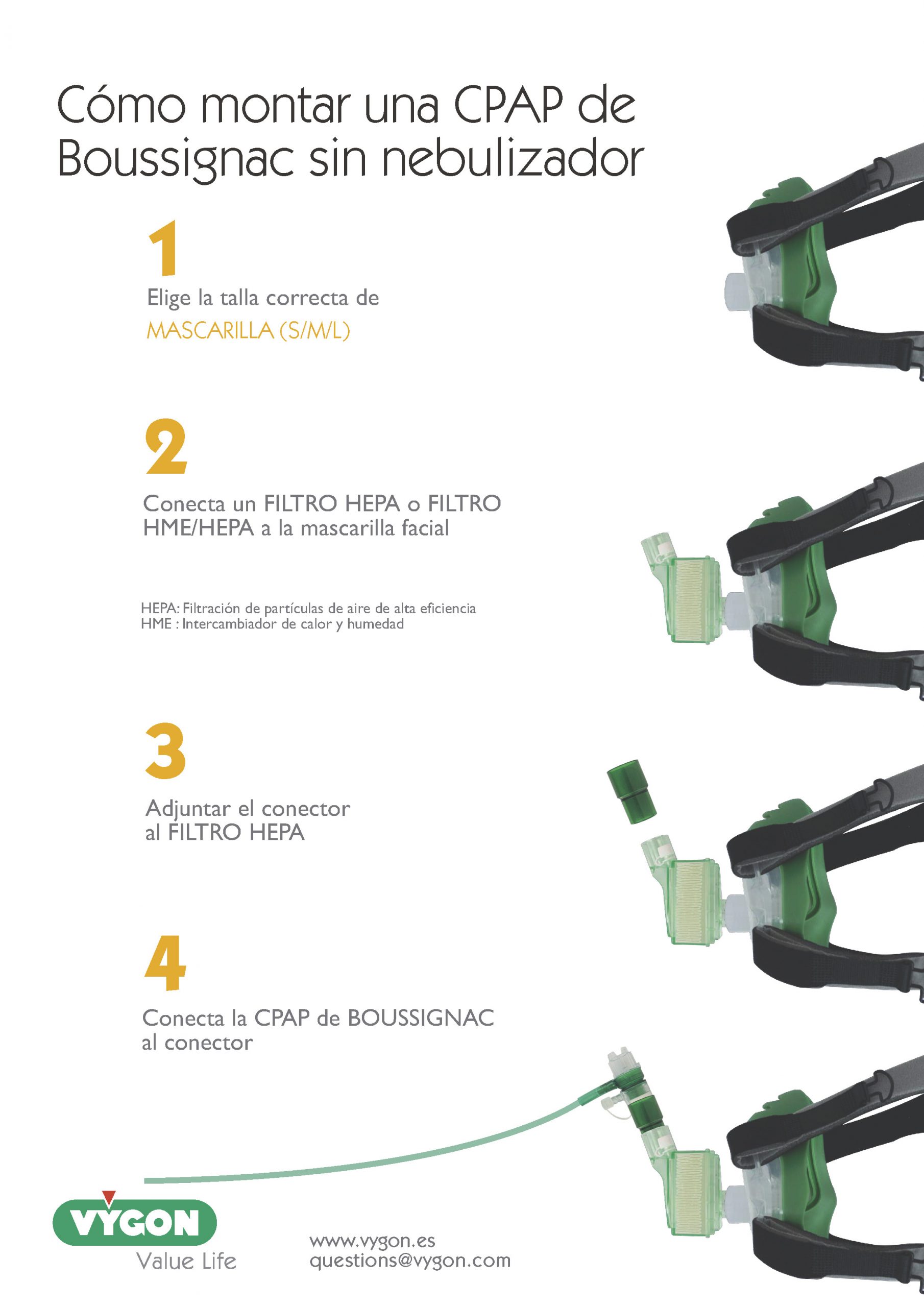 Cómo montar una CPAP de Boussignac sin nebulizador

1

Elige la talla correcta de MASCARILLA (S/M/L)

2

Conecta un FILTRO HEPA o FILTRO HME/HEPA a la mascarilla facial

HEPA: Filtración de partículas de aire de alta eficiencia
HME : Intercambiador de calor y humedad

3

Adjuntar el conector al FILTRO HEPA

4

Conecta la CPAP de BOUSSIGNAC al conector

VYGON
Value Life

www.vygon.es
questions@vygon.com