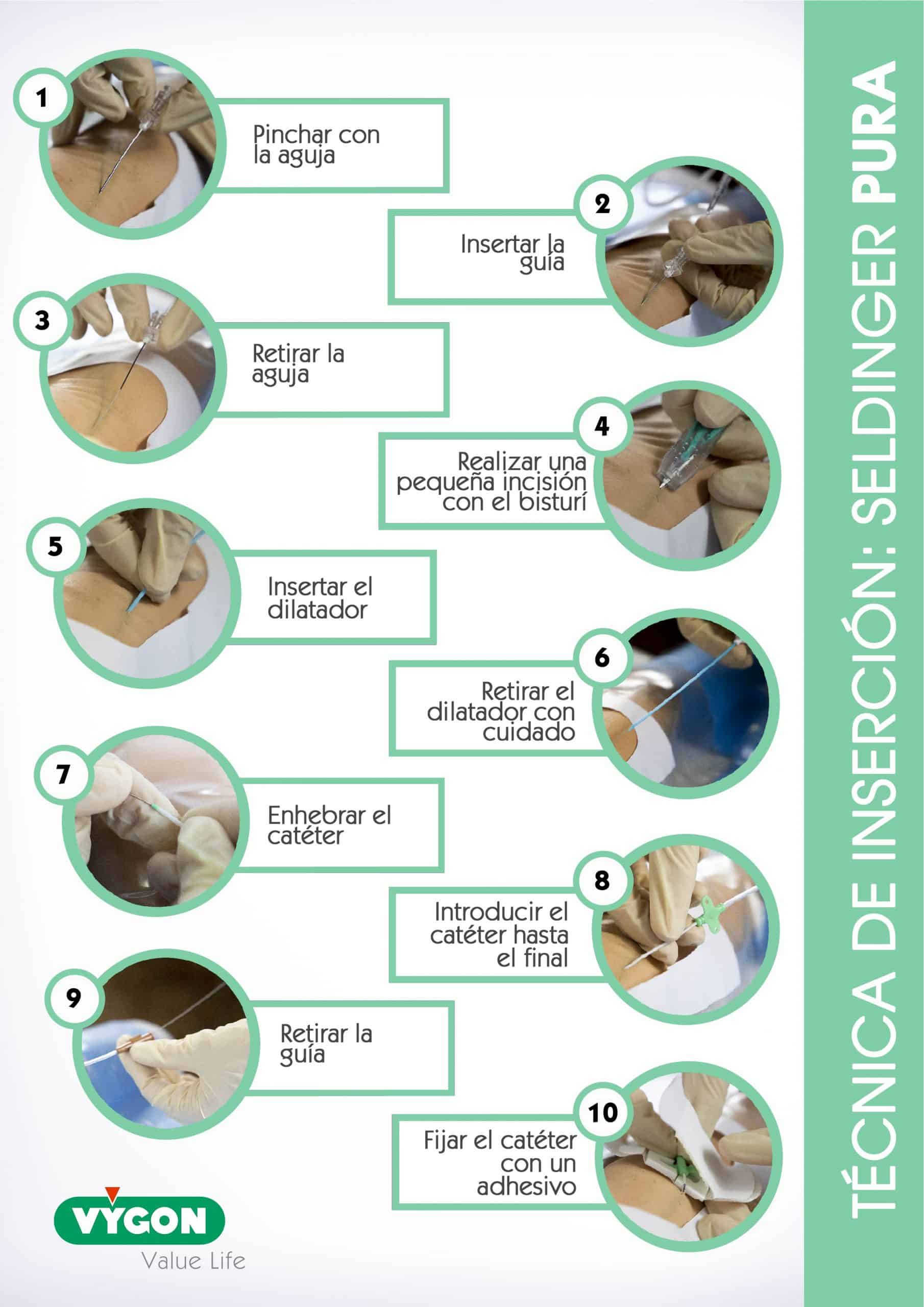 TÉCNICA DE INSERCIÓN: SELDINGER PURA

1
Pinchar con la aguja

2
Insertar la guía

3
Retirar la aguja

4
Realizar una pequeña incisión con el bisturí

5
Insertar el dilatador

6
Retirar el dilatador con cuidado

7
Enhebrar el catéter

8
Introducir el catéter hasta el final

9
Retirar la guía

10
Fijar el catéter con un adhesivo

VYGON
Value Life