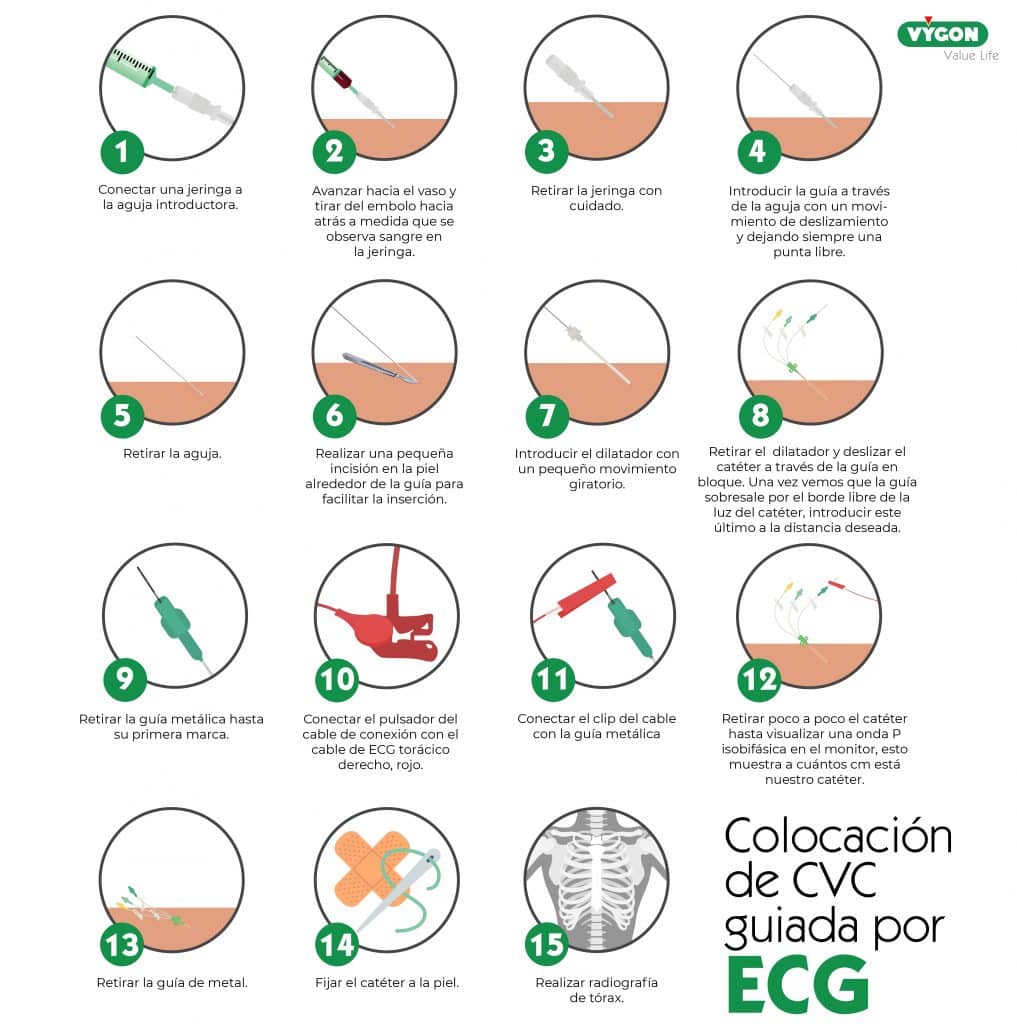 VYGON
Value Life

1
Conectar una jeringa a la aguja introductora.

2
Avanzar hacia el vaso y tirar del embolo hacia atrás a medida que se observa sangre en la jeringa.

3
Retirar la jeringa con cuidado.

4
Introducir la guía a través de la aguja con un movimiento de deslizamiento y dejando siempre una punta libre.

5
Retirar la aguja.

6
Realizar una pequeña incisión en la piel alrededor de la guía para facilitar la inserción.

7
Introducir el dilatador con un pequeño movimiento giratorio.

8
Retirar el dilatador y deslizar el catéter a través de la guía en bloque. Una vez vemos que la guía sobresale por el borde libre de la luz del catéter, introducir este último a la distancia deseada.

9
Retirar la guía metálica hasta su primera marca.

10
Conectar el pulsador del cable de conexión con el cable de ECG torácico derecho, rojo.

11
Conectar el clip del cable con la guía metálica

12
Retirar poco a poco el catéter hasta visualizar una onda P isobifásica en el monitor, esto muestra a cuántos cm está nuestro catéter.

13
Retirar la guía de metal.

14
Fijar el catéter a la piel.

15
Realizar radiografía de tórax.

Colocación de CVC guiada por ECG