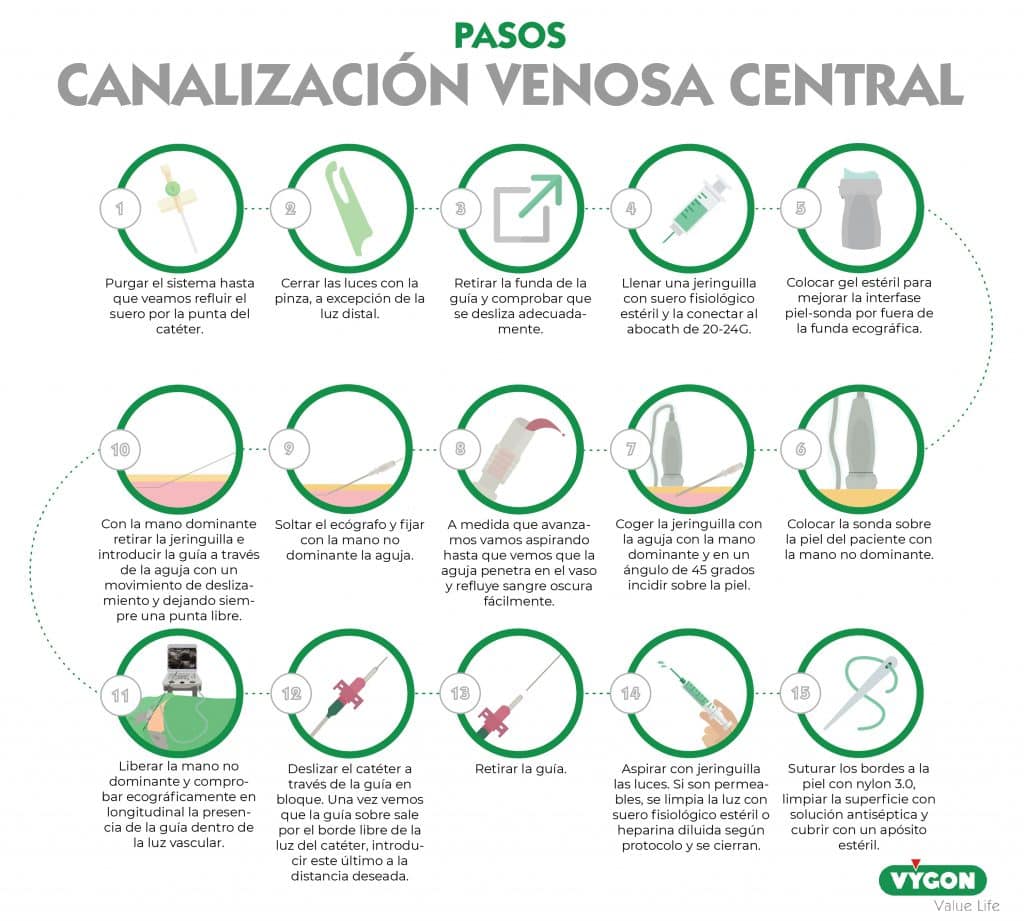 PASOS
CANALIZACIÓN VENOSA CENTRAL

1
Purgar el sistema hasta que veamos refluir el suero por la punta del catéter.

2
Cerrar las luces con la pinza, a excepción de la luz distal.

3
Retirar la funda de la guía y comprobar que se desliza adecuadamente.

4
Llenar una jeringuilla con suero fisiológico estéril y la conectar al abocath de 20-24G.

5
Colocar gel estéril para mejorar la interfase piel-sonda por fuera de la funda ecográfica.

6
Colocar la sonda sobre la piel del paciente con la mano no dominante.

7
Coger la jeringuilla con la aguja con la mano dominante y en un ángulo de 45 grados incidir sobre la piel.

8
A medida que avanzamos vamos aspirando hasta que vemos que la aguja penetra en el vaso y refluye sangre oscura fácilmente.

9
Soltar el ecógrafo y fijar con la mano no dominante la aguja.

10
Con la mano dominante retirar la jeringuilla e introducir la guía a través de la aguja con un movimiento de deslizamiento y dejando siempre una punta libre.

11
Liberar la mano no dominante y comprobar ecográficamente en longitudinal la presencia de la guía dentro de la luz vascular.

12
Deslizar el catéter a través de la guía en bloque. Una vez vemos que la guía sobre sale por el borde libre de la luz del catéter, introducir este último a la distancia deseada.

13
Retirar la guía.

14
Aspirar con jeringuilla las luces. Si son permeables, se limpia la luz con suero fisiológico estéril o heparina diluida según protocolo y se cierran.

15
Suturar los bordes a la piel con nylon 3.0, limpiar la superficie con solución antiséptica y cubrir con un apósito estéril.

VYGON
Value Life