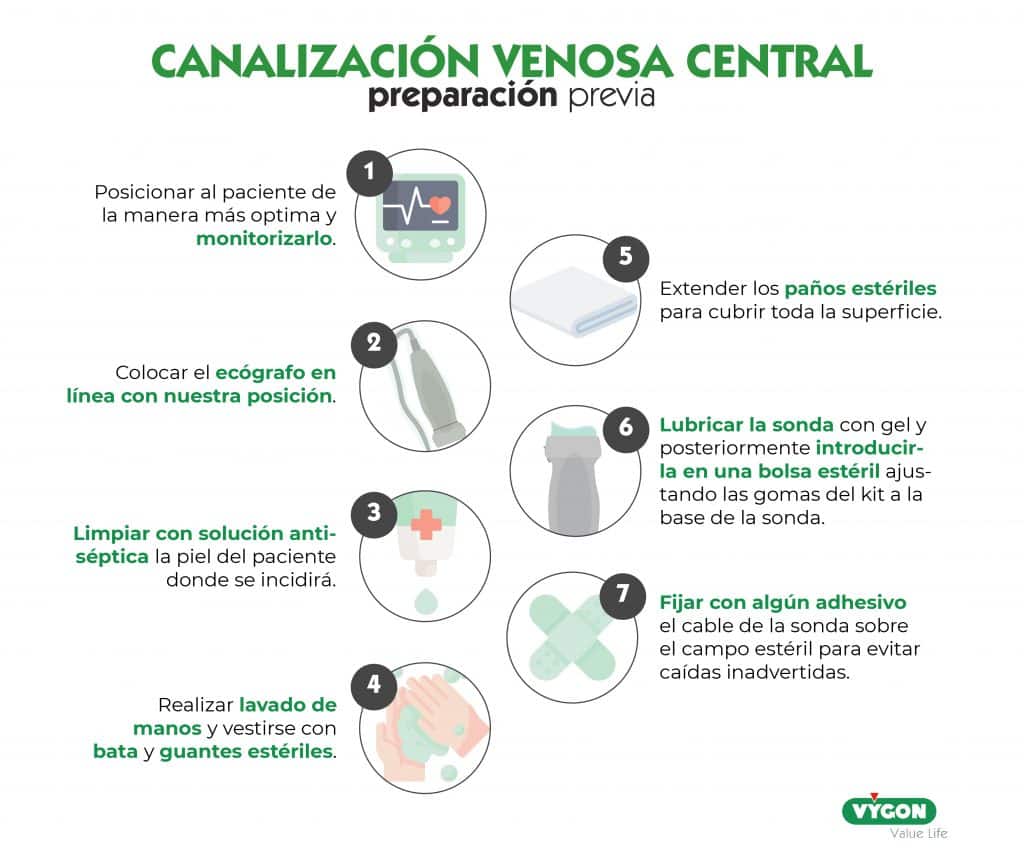 CANALIZACIÓN VENOSA CENTRAL
preparación previa

1
Posicionar al paciente de la manera más optima y monitorizarlo.

2
Colocar el ecógrafo en línea con nuestra posición.

3
Limpiar con solución antiséptica la piel del paciente donde se incidirá.

4
Realizar lavado de manos y vestirse con bata y guantes estériles.

5
Extender los paños estériles para cubrir toda la superficie.

6
Lubricar la sonda con gel y posteriormente introducirla en una bolsa estéril ajustando las gomas del kit a la base de la sonda.

7
Fijar con algún adhesivo el cable de la sonda sobre el campo estéril para evitar caídas inadvertidas.

VYGON
Value Life