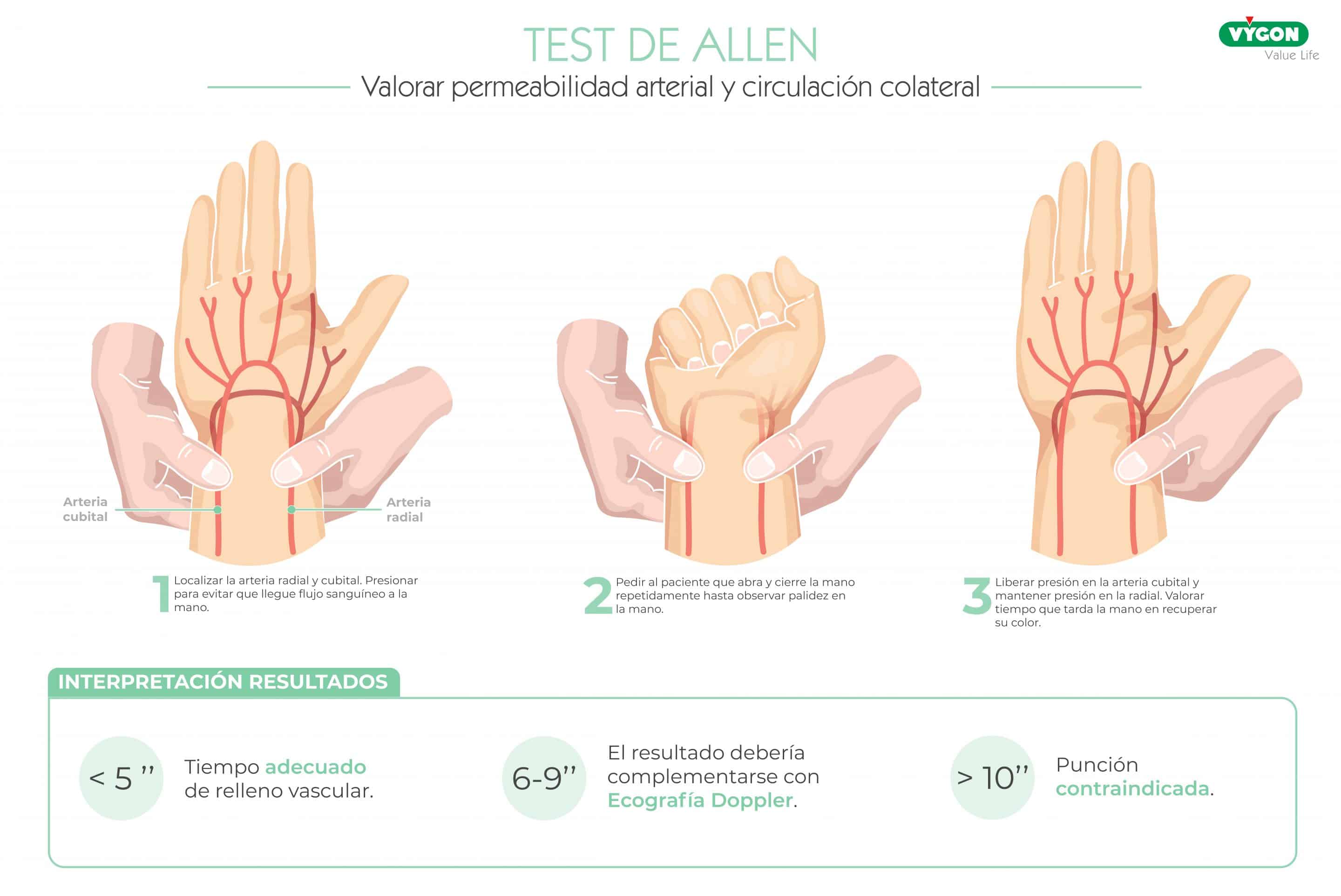 TEST DE ALLEN

VYGON
Value Life

Valorar permeabilidad arterial y circulación colateral

Arteria cubital

Arteria radial

1 Localizar la arteria radial y cubital. Presionar para evitar que llegue flujo sanguíneo a la mano.

2 Pedir al paciente que abra y cierre la mano repetidamente hasta observar palidez en la mano.

3 Liberar presión en la arteria cubital y mantener presión en la radial. Valorar tiempo que tarda la mano en recuperar su color.

INTERPRETACIÓN RESULTADOS

< 5 '' Tiempo adecuado de relleno vascular.

6-9'' El resultado debería complementarse con Ecografía Doppler.

> 10'' Punción contraindicada.