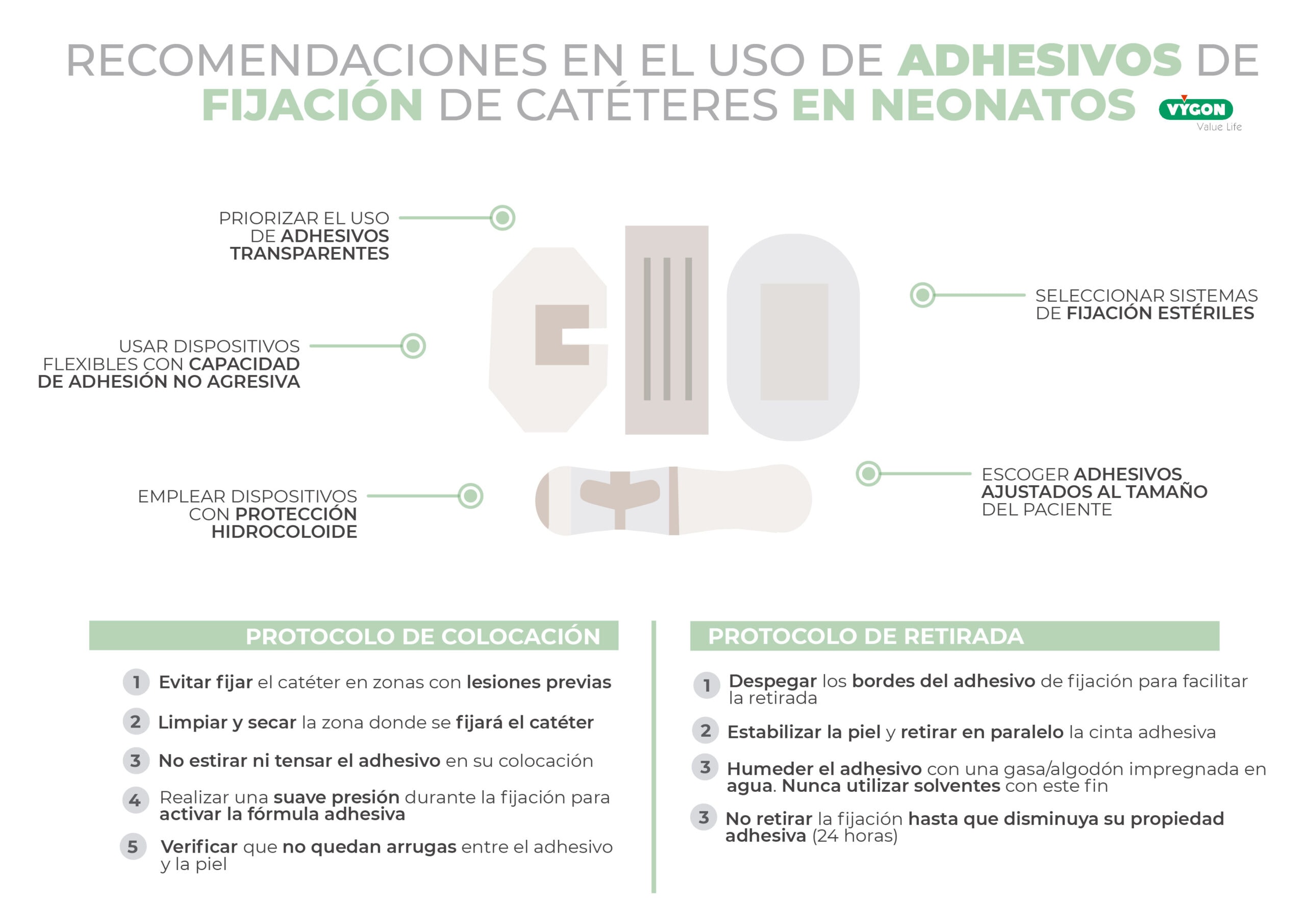 RECOMENDACIONES EN EL USO DE ADHESIVOS DE FIJACIÓN DE CATÉTERES EN NEONATOS

VYGON
Value Life

PRIORIZAR EL USO DE ADHESIVOS TRANSPARENTES

USAR DISPOSITIVOS FLEXIBLES CON CAPACIDAD DE ADHESIÓN NO AGRESIVA

EMPLEAR DISPOSITIVOS CON PROTECCIÓN HIDROCOLOIDE

SELECCIONAR SISTEMAS DE FIJACIÓN ESTÉRILES

ESCOGER ADHESIVOS AJUSTADOS AL TAMAÑO DEL PACIENTE

PROTOCOLO DE COLOCACIÓN

1 Evitar fijar el catéter en zonas con lesiones previas

2 Limpiar y secar la zona donde se fijará el catéter

3 No estirar ni tensar el adhesivo en su colocación

4 Realizar una suave presión durante la fijación para activar la fórmula adhesiva

5 Verificar que no quedan arrugas entre el adhesivo y la piel

PROTOCOLO DE RETIRADA

1 Despegar los bordes del adhesivo de fijación para facilitar la retirada

2 Estabilizar la piel y retirar en paralelo la cinta adhesiva

3 Humeder el adhesivo con una gasa/algodón impregnada en agua. Nunca utilizar solventes con este fin

3 No retirar la fijación hasta que disminuya su propiedad adhesiva (24 horas)