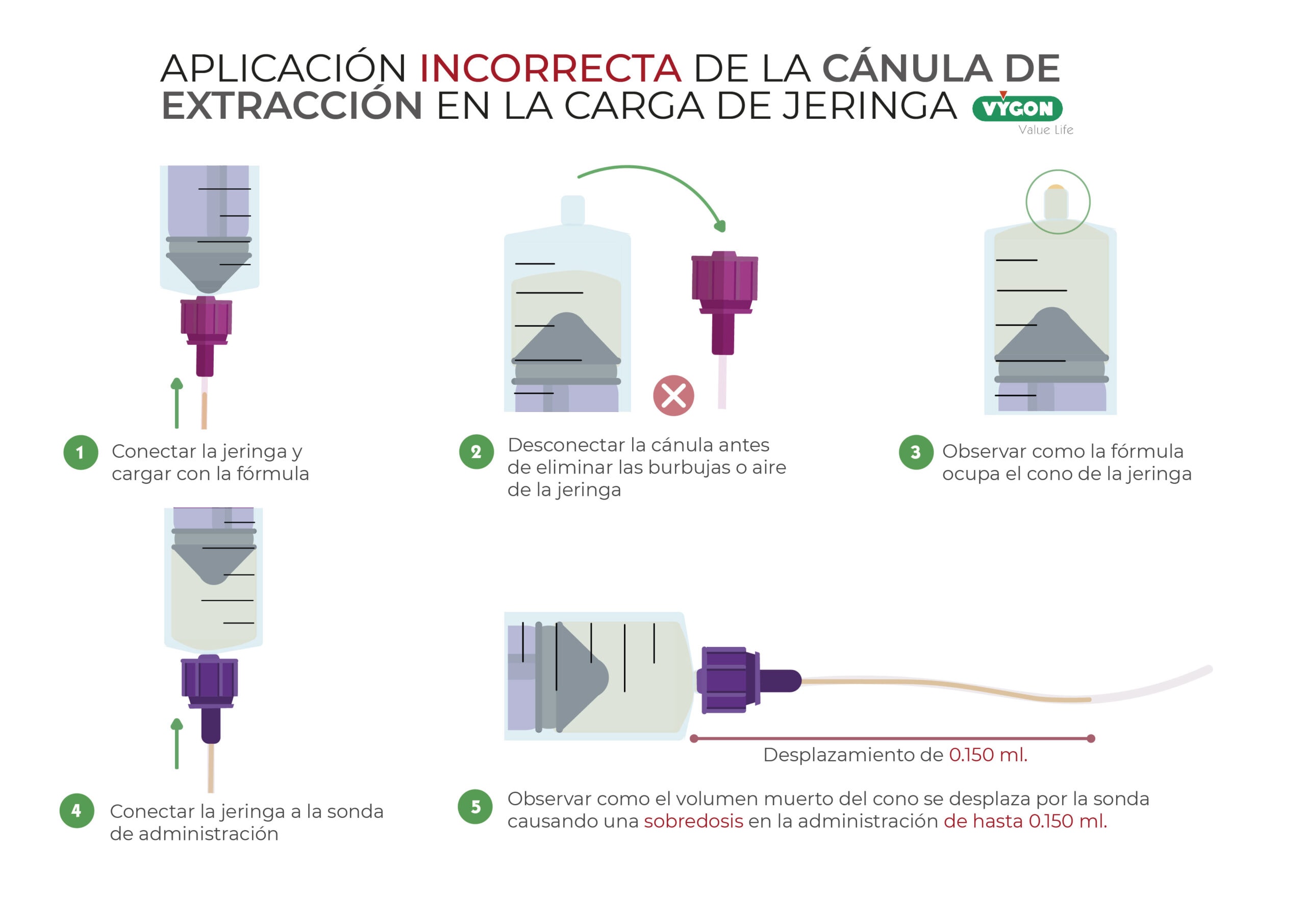 APLICACIÓN INCORRECTA DE LA CÁNULA DE EXTRACCIÓN EN LA CARGA DE JERINGA

VYGON
Value Life

1 Conectar la jeringa y cargar con la fórmula

2 Desconectar la cánula antes de eliminar las burbujas o aire de la jeringa

3 Observar como la fórmula ocupa el cono de la jeringa

4 Conectar la jeringa a la sonda de administración

Desplazamiento de 0.150 ml.

5 Observar como el volumen muerto del cono se desplaza por la sonda causando una sobredosis en la administración de hasta 0.150 ml.