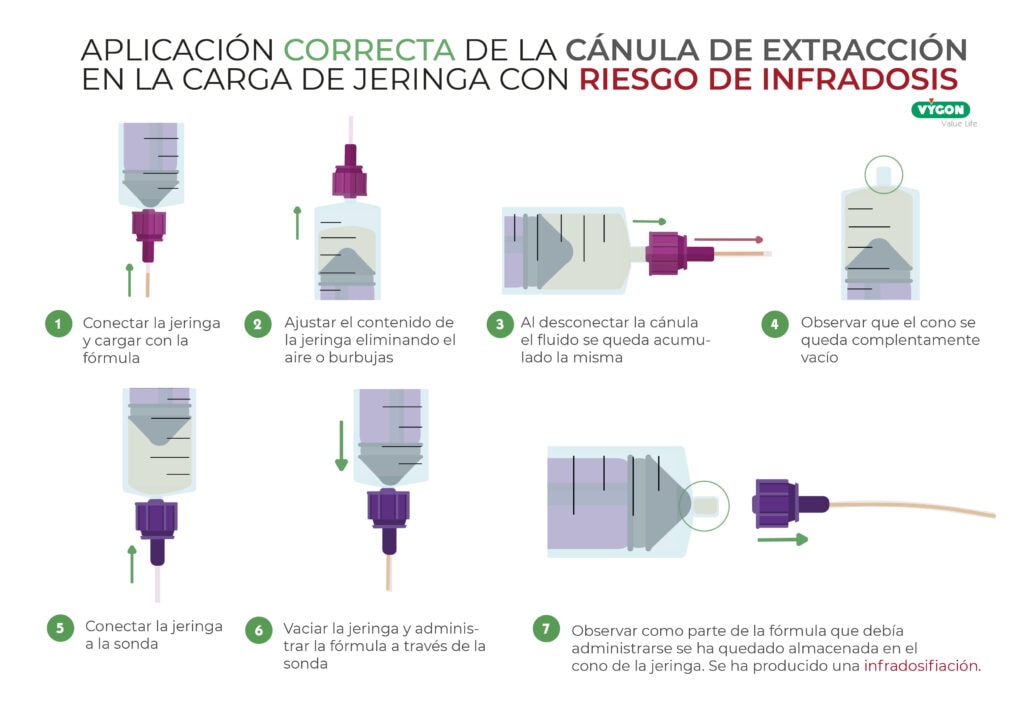 APLICACIÓN CORRECTA DE LA CÁNULA DE EXTRACCIÓN EN LA CARGA DE JERINGA CON RIESGO DE INFRADOSIS

VYGON
Value Life

1 Conectar la jeringa y cargar con la fórmula

2 Ajustar el contenido de la jeringa eliminando el aire o burbujas

3 Al desconectar la cánula el fluido se queda acumulado la misma

4 Observar que el cono se queda complentamente vacío

5 Conectar la jeringa a la sonda

6 Vaciar la jeringa y administrar la fórmula a través de la sonda

7 Observar como parte de la fórmula que debía administrarse se ha quedado almacenada en el cono de la jeringa. Se ha producido una infradosifiación.