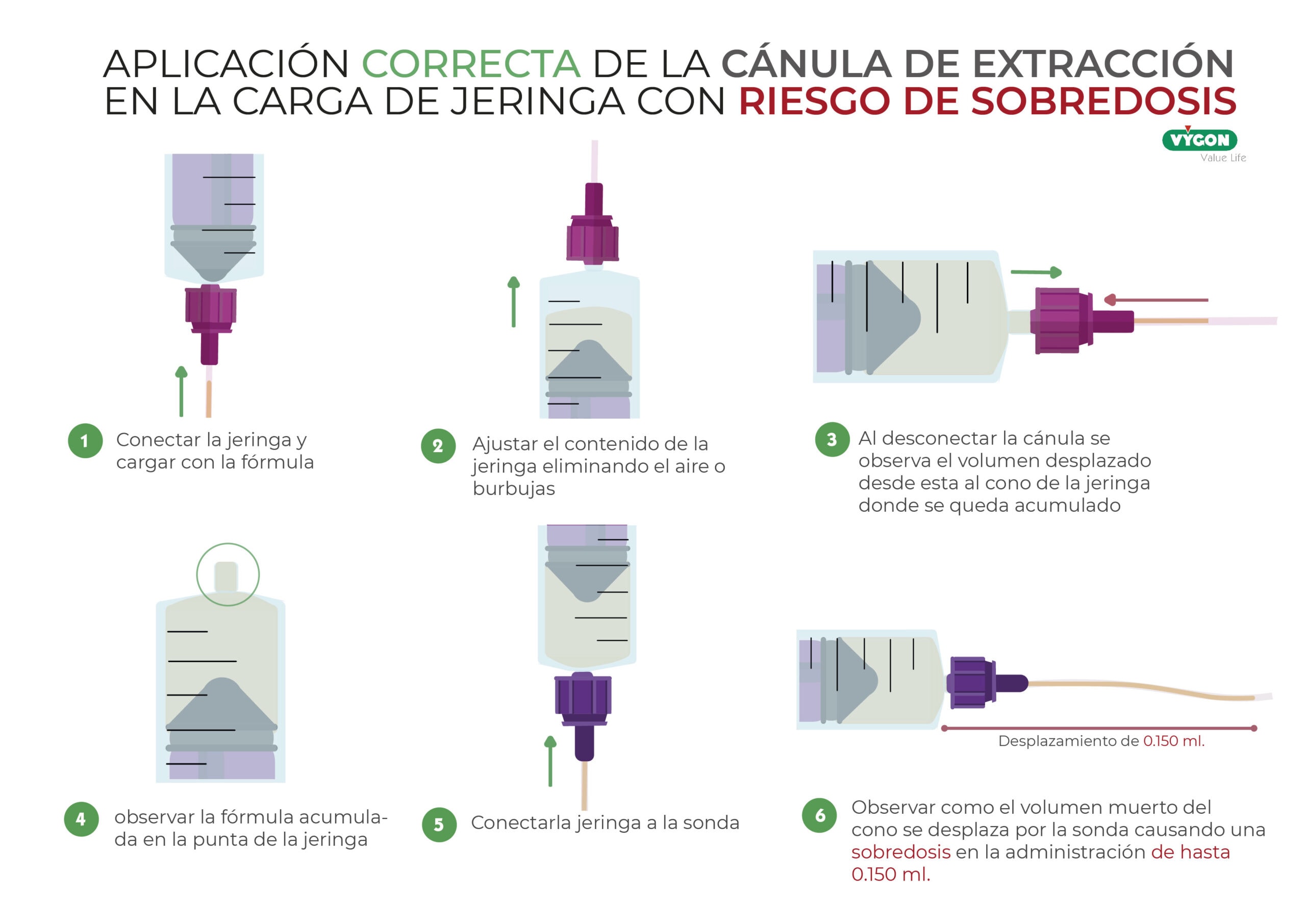 APLICACIÓN CORRECTA DE LA CÁNULA DE EXTRACCIÓN EN LA CARGA DE JERINGA CON RIESGO DE SOBREDOSIS

VYGON
Value Life

1 Conectar la jeringa y cargar con la fórmula

2 Ajustar el contenido de la jeringa eliminando el aire o burbujas

3 Al desconectar la cánula se observa el volumen desplazado desde esta al cono de la jeringa donde se queda acumulado

4 observar la fórmula acumulada en la punta de la jeringa

5 Conectarla jeringa a la sonda

Desplazamiento de 0.150 ml.

6 Observar como el volumen muerto del cono se desplaza por la sonda causando una sobredosis en la administración de hasta 0.150 ml.