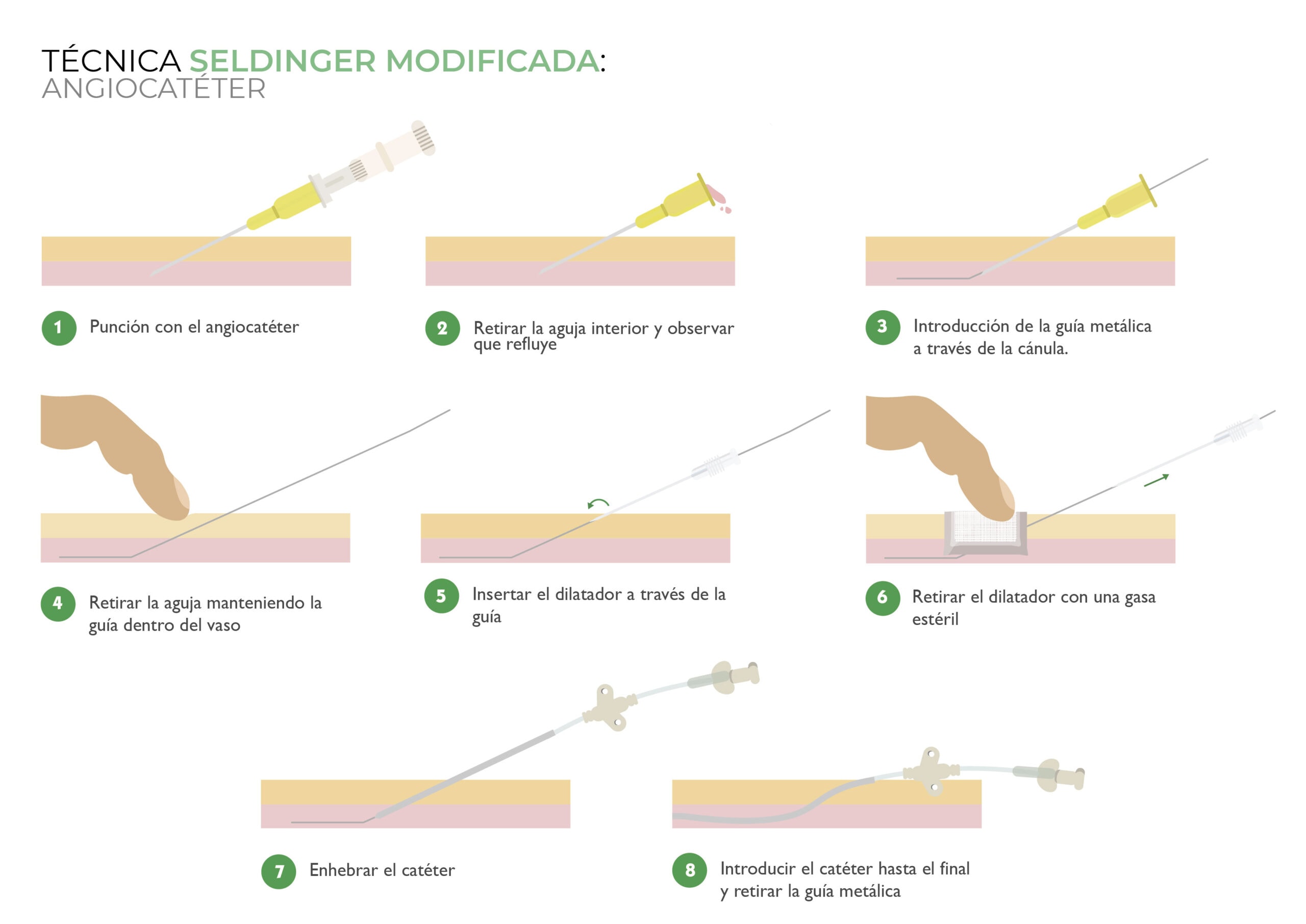 TÉCNICA SELDINGER MODIFICADA:
ANGIOCATÉTER

1 Punción con el angiocatéter

2 Retirar la aguja interior y observar que refluye

3 Introducción de la guía metálica a través de la cánula.

4 Retirar la aguja manteniendo la guía dentro del vaso

5 Insertar el dilatador a través de la guía

6 Retirar el dilatador con una gasa estéril

7 Enhebrar el catéter

8 Introducir el catéter hasta el final y retirar la guía metálica