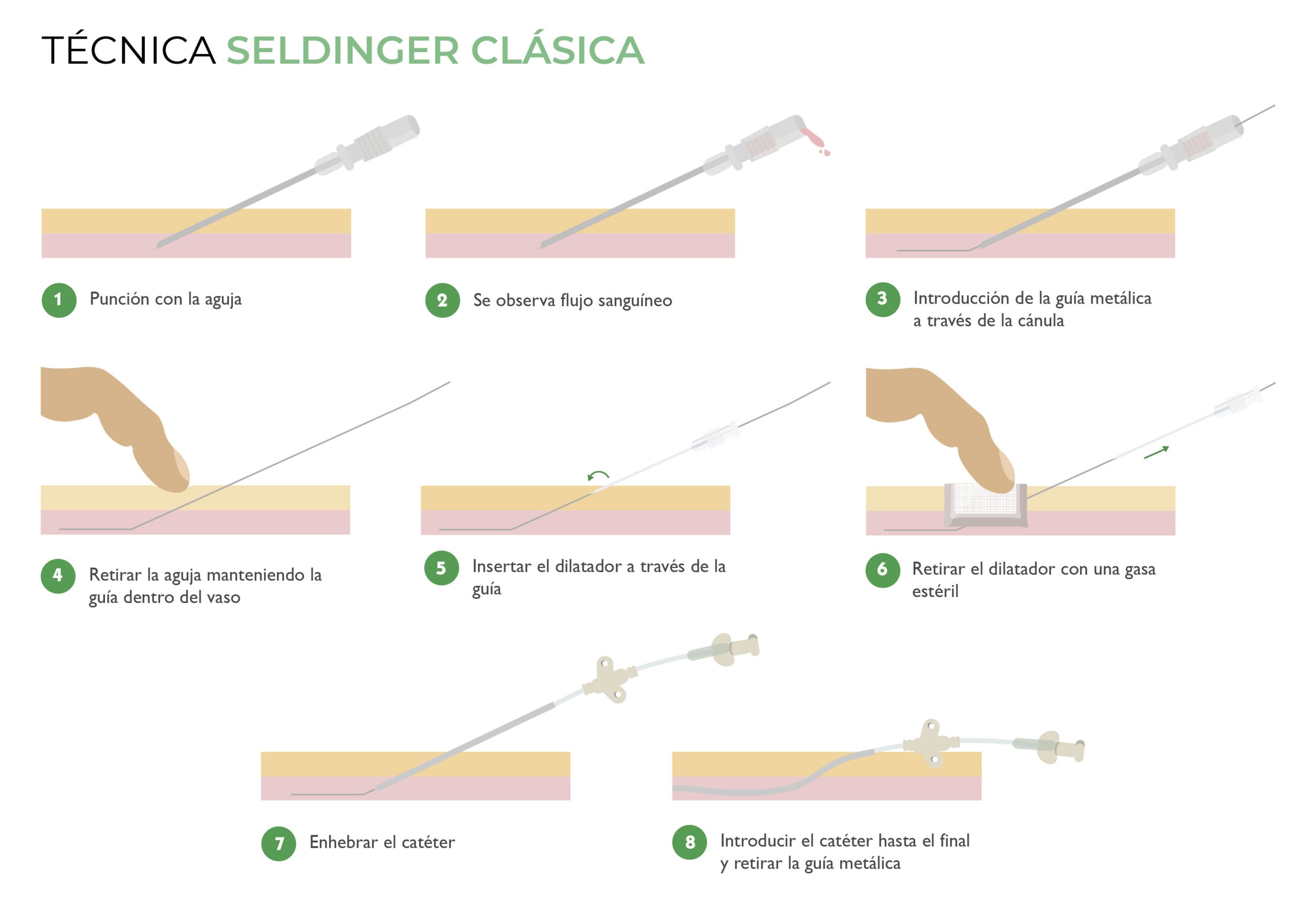 TÉCNICA SELDINGER CLÁSICA

1 Punción con la aguja

2 Se observa flujo sanguíneo

3 Introducción de la guía metálica a través de la cánula

4 Retirar la aguja manteniendo la guía dentro del vaso

5 Insertar el dilatador a través de la guía

6 Retirar el dilatador con una gasa estéril

7 Enhebrar el catéter

8 Introducir el catéter hasta el final y retirar la guía metálica