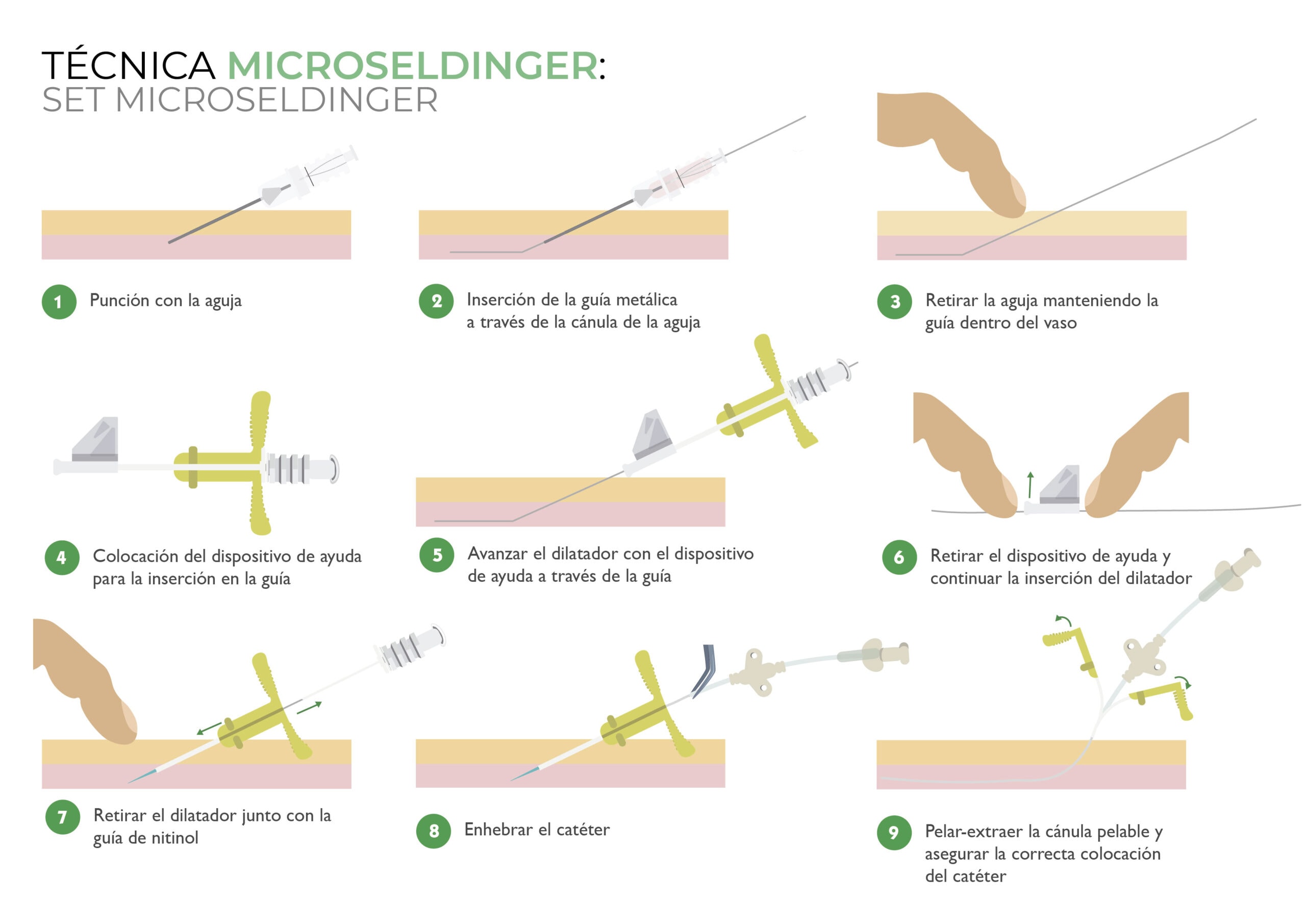 TÉCNICA MICROSELDINGER:
SET MICROSELDINGER

1 Punción con la aguja

2 Inserción de la guía metálica a través de la cánula de la aguja

3 Retirar la aguja manteniendo la guía dentro del vaso

4 Colocación del dispositivo de ayuda para la inserción en la guía

5 Avanzar el dilatador con el dispositivo de ayuda a través de la guía

6 Retirar el dispositivo de ayuda y continuar la inserción del dilatador

7 Retirar el dilatador junto con la guía de nitinol

8 Enhebrar el catéter

9 Pelar-extraer la cánula pelable y asegurar la correcta colocación del catéter