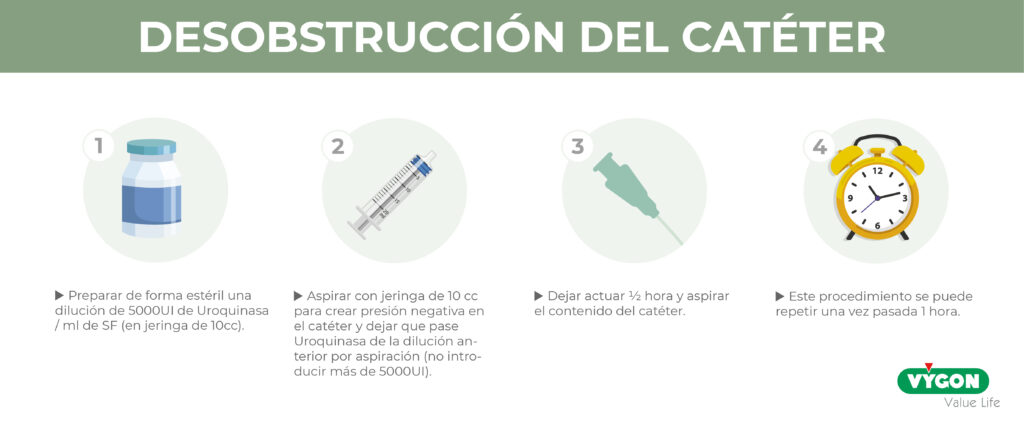 DESOBSTRUCCIÓN DEL CATÉTER

1

▶ Preparar de forma estéril una dilución de 5000UI de Uroquinasa / ml de SF (en jeringa de 10cc).

2

▶ Aspirar con jeringa de 10 cc para crear presión negativa en el catéter y dejar que pase Uroquinasa de la dilución anterior por aspiración (no introducir más de 5000UI).

3

▶ Dejar actuar ½ hora y aspirar el contenido del catéter.

4

12
3
6
9

▶ Este procedimiento se puede repetir una vez pasada 1 hora.

VYGON
Value Life