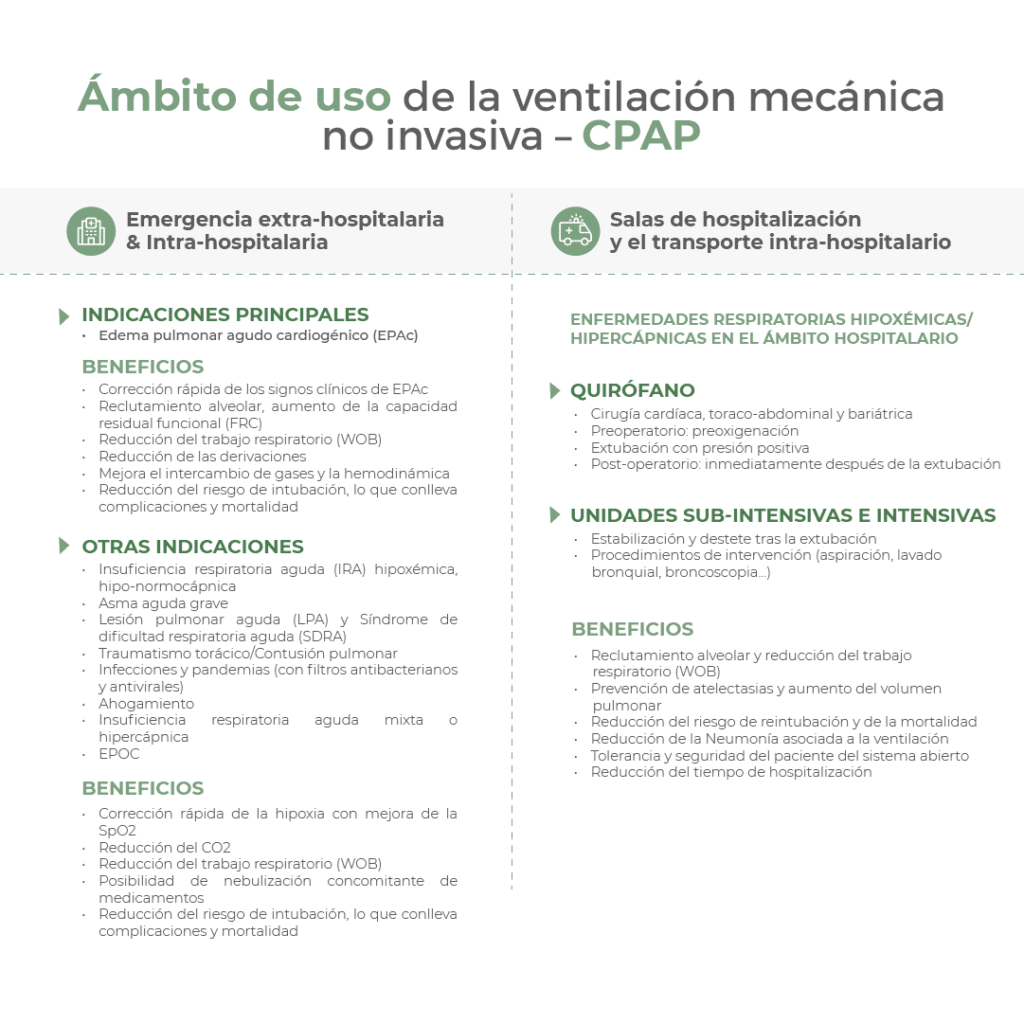 Ámbito de uso de la ventilación mecánica no invasiva – CPAP

Emergencia extra-hospitalaria & Intra-hospitalaria

INDICACIONES PRINCIPALES
• Edema pulmonar agudo cardiogénico (EPAc)

BENEFICIOS
• Corrección rápida de los signos clínicos de EPAc
• Reclutamiento alveolar, aumento de la capacidad residual funcional (FRC)
• Reducción del trabajo respiratorio (WOB)
• Reducción de las derivaciones
• Mejora el intercambio de gases y la hemodinámica
• Reducción del riesgo de intubación, lo que conlleva complicaciones y mortalidad

OTRAS INDICACIONES
• Insuficiencia respiratoria aguda (IRA) hipoxémica, hipo-normocápnica
• Asma aguda grave
• Lesión pulmonar aguda (LPA) y Síndrome de dificultad respiratoria aguda (SDRA)
• Traumatismo torácico/Contusión pulmonar
• Infecciones y pandemias (con filtros antibacterianos y antivirales)
• Ahogamiento
• Insuficiencia respiratoria aguda mixta o hipercápnica
• EPOC

BENEFICIOS
• Corrección rápida de la hipoxia con mejora de la SpO2
• Reducción del CO2
• Reducción del trabajo respiratorio (WOB)
• Posibilidad de nebulización concomitante de medicamentos
• Reducción del riesgo de intubación, lo que conlleva complicaciones y mortalidad

Salas de hospitalización y el transporte intra-hospitalario

ENFERMEDADES RESPIRATORIAS HIPOXÉMICAS/ HIPERCÁPNICAS EN EL ÁMBITO HOSPITALARIO

QUIRÓFANO
• Cirugía cardíaca, toraco-abdominal y bariátrica
• Preoperatorio: preoxigenación
• Extubación con presión positiva
• Post-operatorio: inmediatamente después de la extubación

UNIDADES SUB-INTENSIVAS E INTENSIVAS
• Estabilización y destete tras la extubación
• Procedimientos de intervención (aspiración, lavado bronquial, broncoscopia...)

BENEFICIOS
• Reclutamiento alveolar y reducción del trabajo respiratorio (WOB)
• Prevención de atelectasias y aumento del volumen pulmonar
• Reducción del riesgo de reintubación y de la mortalidad
• Reducción de la Neumonía asociada a la ventilación
• Tolerancia y seguridad del paciente del sistema abierto
• Reducción del tiempo de hospitalización