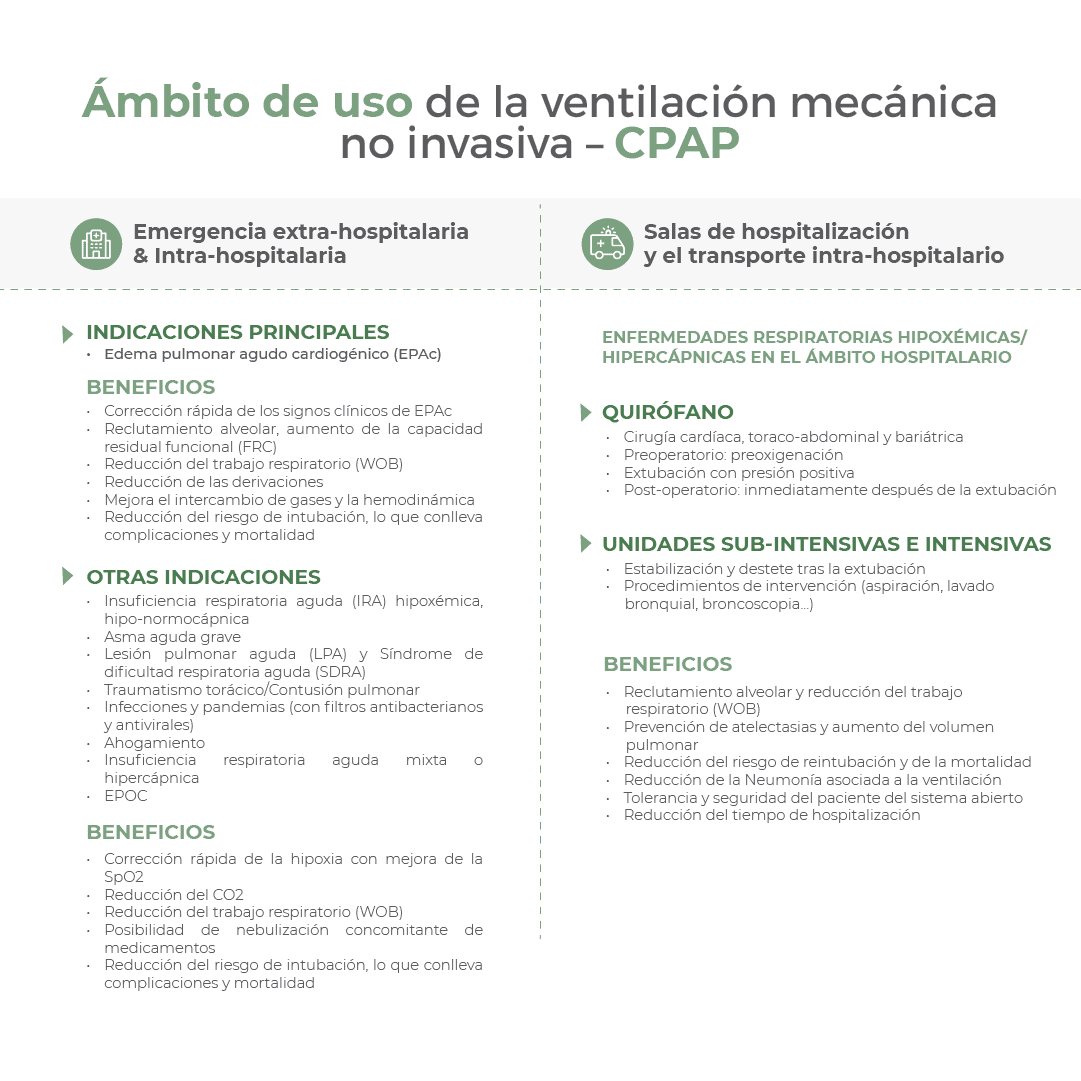 Ámbito de uso de la ventilación mecánica no invasiva – CPAP

Emergencia extra-hospitalaria & Intra-hospitalaria

INDICACIONES PRINCIPALES
• Edema pulmonar agudo cardiogénico (EPAc)

BENEFICIOS
• Corrección rápida de los signos clínicos de EPAc
• Reclutamiento alveolar, aumento de la capacidad residual funcional (FRC)
• Reducción del trabajo respiratorio (WOB)
• Reducción de las derivaciones
• Mejora el intercambio de gases y la hemodinámica
• Reducción del riesgo de intubación, lo que conlleva complicaciones y mortalidad

OTRAS INDICACIONES
• Insuficiencia respiratoria aguda (IRA) hipoxémica, hipo-normocápnica
• Asma aguda grave
• Lesión pulmonar aguda (LPA) y Síndrome de dificultad respiratoria aguda (SDRA)
• Traumatismo torácico/Contusión pulmonar
• Infecciones y pandemias (con filtros antibacterianos y antivirales)
• Ahogamiento
• Insuficiencia respiratoria aguda mixta o hipercápnica
• EPOC

BENEFICIOS
• Corrección rápida de la hipoxia con mejora de la SpO2
• Reducción del CO2
• Reducción del trabajo respiratorio (WOB)
• Posibilidad de nebulización concomitante de medicamentos
• Reducción del riesgo de intubación, lo que conlleva complicaciones y mortalidad

Salas de hospitalización y el transporte intra-hospitalario

ENFERMEDADES RESPIRATORIAS HIPOXÉMICAS/ HIPERCÁPNICAS EN EL ÁMBITO HOSPITALARIO

QUIRÓFANO
• Cirugía cardíaca, toraco-abdominal y bariátrica
• Preoperatorio: preoxigenación
• Extubación con presión positiva
• Post-operatorio: inmediatamente después de la extubación

UNIDADES SUB-INTENSIVAS E INTENSIVAS
• Estabilización y destete tras la extubación
• Procedimientos de intervención (aspiración, lavado bronquial, broncoscopia…)

BENEFICIOS
• Reclutamiento alveolar y reducción del trabajo respiratorio (WOB)
• Prevención de atelectasias y aumento del volumen pulmonar
• Reducción del riesgo de reintubación y de la mortalidad
• Reducción de la Neumonía asociada a la ventilación
• Tolerancia y seguridad del paciente del sistema abierto
• Reducción del tiempo de hospitalización