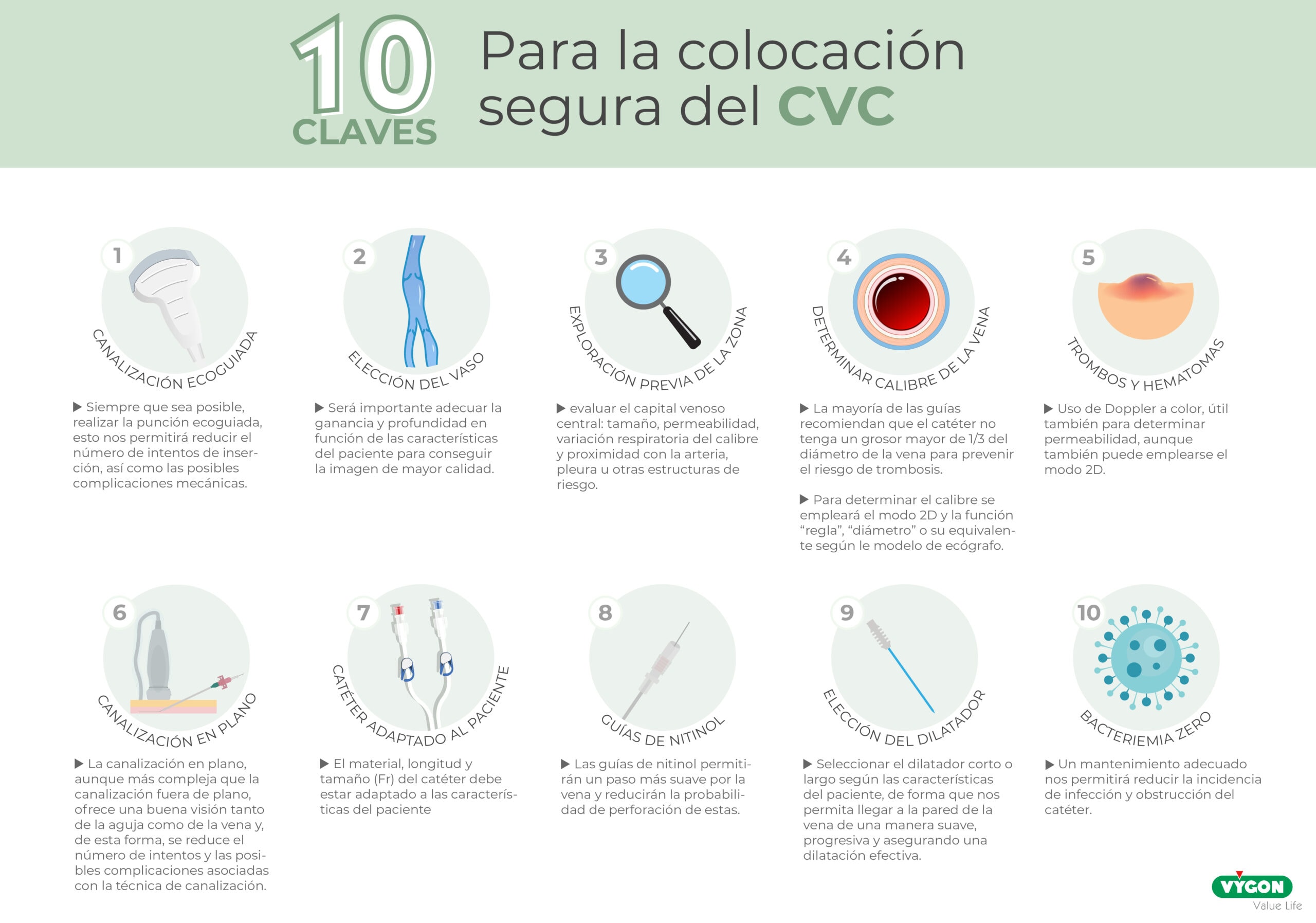 10 CLAVES

Para la colocación segura del CVC

1
CANALIZACIÓN ECOGUIADA
▶ Siempre que sea posible, realizar la punción ecoguiada, esto nos permitirá reducir el número de intentos de inserción, así como las posibles complicaciones mecánicas.

2
ELECCIÓN DEL VASO
▶ Será importante adecuar la ganancia y profundidad en función de las características del paciente para conseguir la imagen de mayor calidad.

3
EXPLORACIÓN PREVIA DE LA ZONA
▶ evaluar el capital venoso central: tamaño, permeabilidad, variación respiratoria del calibre y proximidad con la arteria, pleura u otras estructuras de riesgo.

4
DETERMINAR CALIBRE DE LA VENA
▶ La mayoría de las guías recomiendan que el catéter no tenga un grosor mayor de 1/3 del diámetro de la vena para prevenir el riesgo de trombosis.

▶ Para determinar el calibre se empleará el modo 2D y la función “regla”, “diámetro” o su equivalente según le modelo de ecógrafo.

5
TROMBOS Y HEMATOMAS
▶ Uso de Doppler a color, útil también para determinar permeabilidad, aunque también puede emplearse el modo 2D.

6
CANALIZACIÓN EN PLANO
▶ La canalización en plano, aunque más compleja que la canalización fuera de plano, ofrece una buena visión tanto de la aguja como de la vena y, de esta forma, se reduce el número de intentos y las posibles complicaciones asociadas con la técnica de canalización.

7
CATÉTER ADAPTADO AL PACIENTE
▶ El material, longitud y tamaño (Fr) del catéter debe estar adaptado a las características del paciente

8
GUÍAS DE NITINOL
▶ Las guías de nitinol permitirán un paso más suave por la vena y reducirán la probabilidad de perforación de estas.

9
ELECCIÓN DEL DILATADOR
▶ Seleccionar el dilatador corto o largo según las características del paciente, de forma que nos permita llegar a la pared de la vena de una manera suave, progresiva y asegurando una dilatación efectiva.

10
BACTERIEMIA ZERO
▶ Un mantenimiento adecuado nos permitirá reducir la incidencia de infección y obstrucción del catéter.

VYGON
Value Life