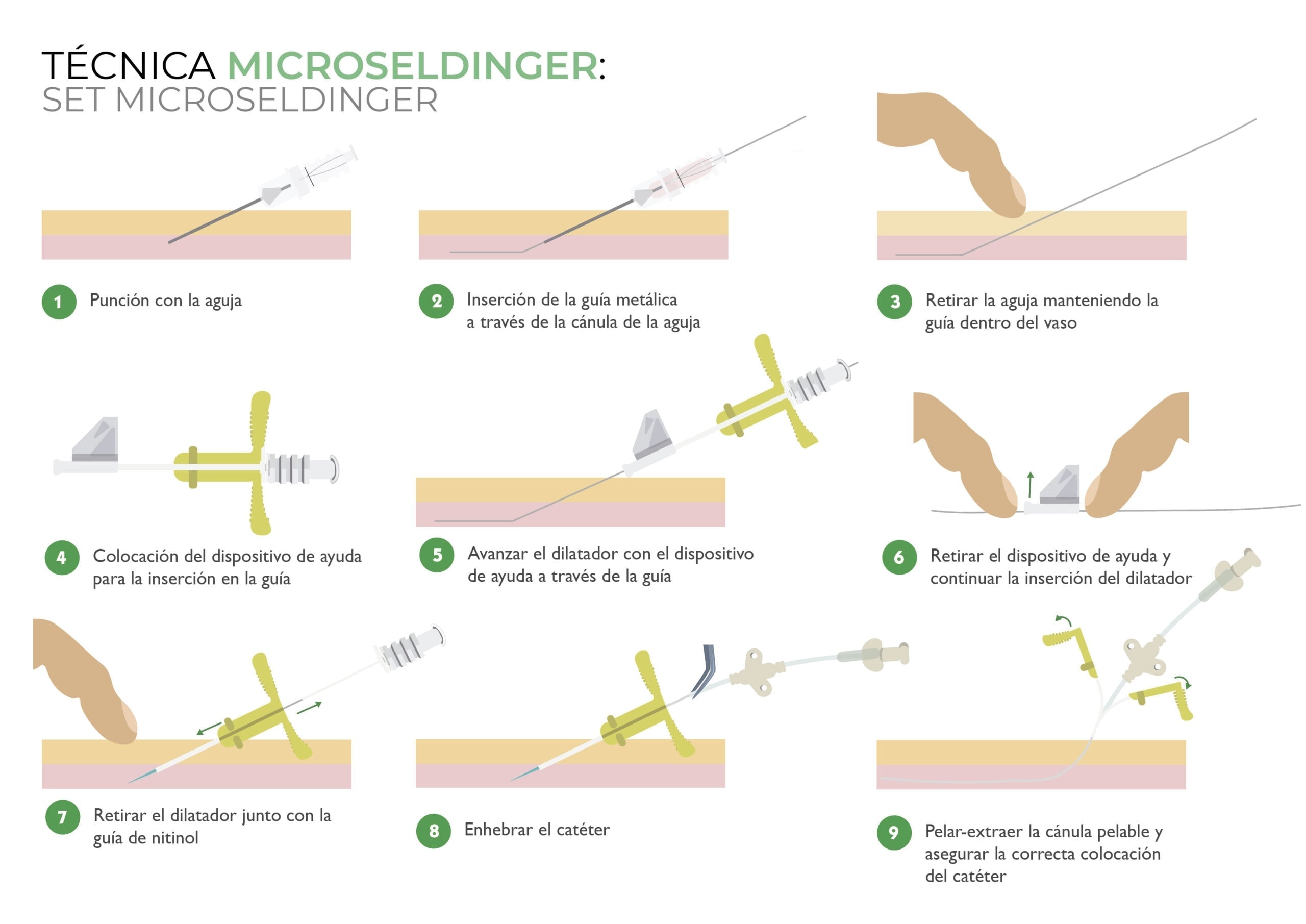 TÉCNICA MICROSELDINGER:
SET MICROSELDINGER

1 Punción con la aguja

2 Inserción de la guía metálica a través de la cánula de la aguja

3 Retirar la aguja manteniendo la guía dentro del vaso

4 Colocación del dispositivo de ayuda para la inserción en la guía

5 Avanzar el dilatador con el dispositivo de ayuda a través de la guía

6 Retirar el dispositivo de ayuda y continuar la inserción del dilatador

7 Retirar el dilatador junto con la guía de nitinol

8 Enhebrar el catéter

9 Pelar-extraer la cánula pelable y asegurar la correcta colocación del catéter