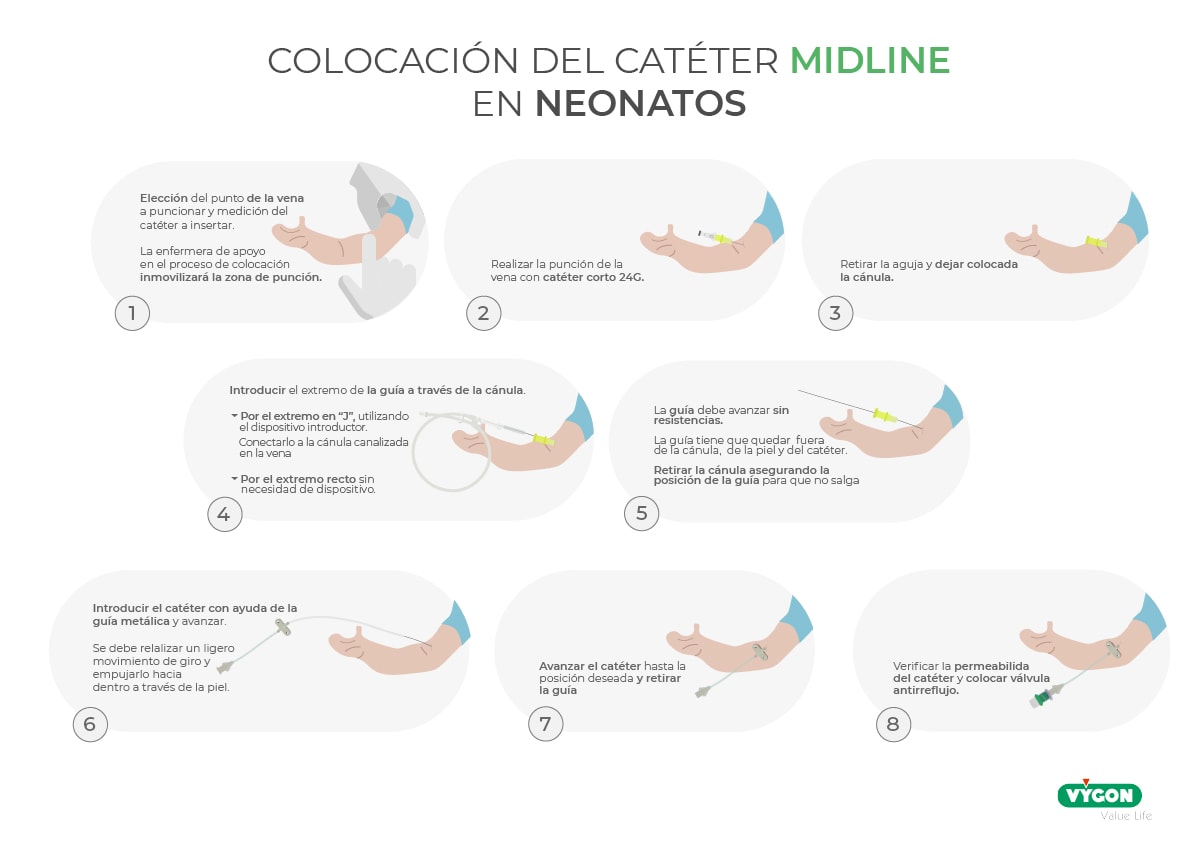 COLOCACIÓN DEL CATÉTER MIDLINE EN NEONATOS

Elección del punto de la vena a puncionar y medición del catéter a insertar.

La enfermera de apoyo en el proceso de colocación inmovilizará la zona de punción.

1

Realizar la punción de la vena con catéter corto 24G.

2

Retirar la aguja y dejar colocada la cánula.

3

Introducir el extremo de la guía a través de la cánula.

Por el extremo en "J", utilizando el dispositivo introductor.
Conectarlo a la cánula canalizada en la vena

Por el extremo recto sin necesidad de dispositivo.

4

La guía debe avanzar sin resistencias.

La guía tiene que quedar fuera de la cánula, de la piel y del catéter.

Retirar la cánula asegurando la posición de la guía para que no salga

5

Introducir el catéter con ayuda de la guía metálica y avanzar.

Se debe relalizar un ligero movimiento de giro y empujarlo hacia dentro a través de la piel.

6

Avanzar el catéter hasta la posición deseada y retirar la guía

7

Verificar la permeabilida del catéter y colocar válvula antirreflujo.

8

VYGON
Value Life