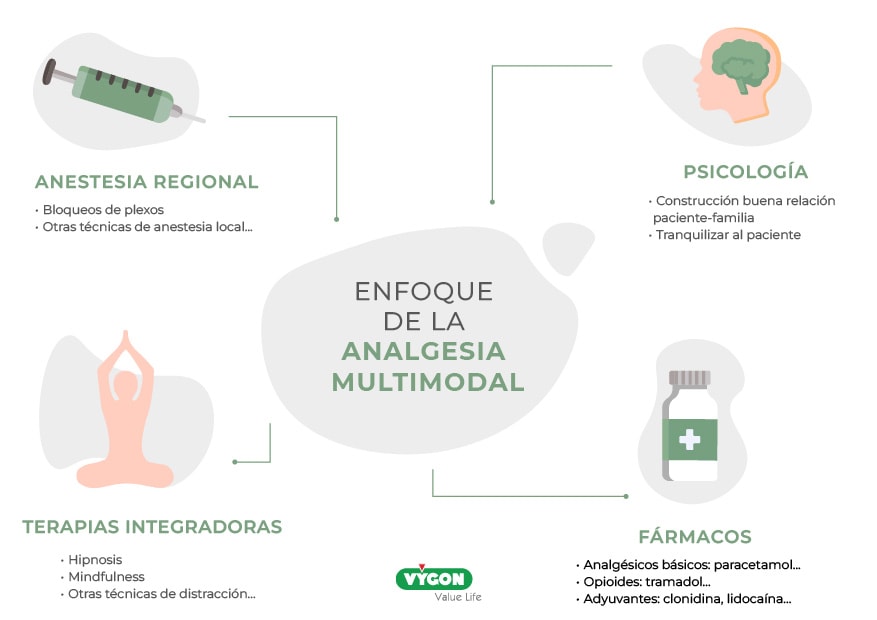 ANESTESIA REGIONAL

· Bloqueos de plexos
· Otras técnicas de anestesia local...

PSICOLOGÍA

· Construcción buena relación paciente-familia
· Tranquilizar al paciente

ENFOQUE DE LA ANALGESIA MULTIMODAL

TERAPIAS INTEGRADORAS

· Hipnosis
· Mindfulness
· Otras técnicas de distracción...

FÁRMACOS

· Analgésicos básicos: paracetamol...
· Opioides: tramadol...
· Adyuvantes: clonidina, lidocaína...

VYGON
Value Life