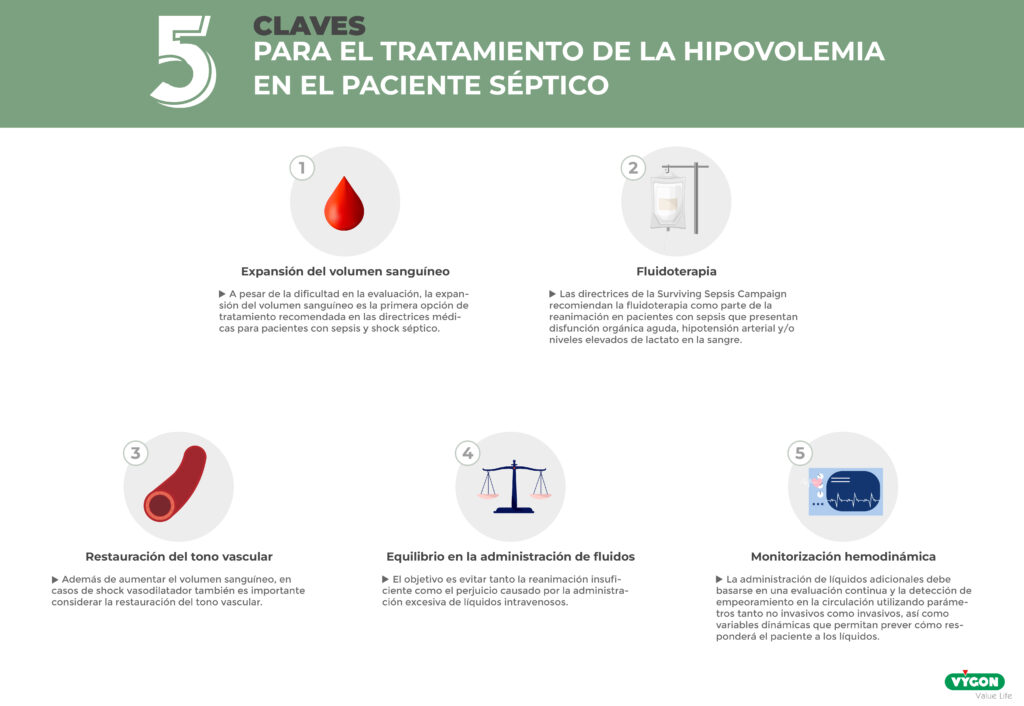 5 CLAVES
PARA EL TRATAMIENTO DE LA HIPOVOLEMIA EN EL PACIENTE SÉPTICO

1

Expansión del volumen sanguíneo

▶ A pesar de la dificultad en la evaluación, la expansión del volumen sanguíneo es la primera opción de tratamiento recomendada en las directrices médicas para pacientes con sepsis y shock séptico.

2

Fluidoterapia

▶ Las directrices de la Surviving Sepsis Campaign recomiendan la fluidoterapia como parte de la reanimación en pacientes con sepsis que presentan disfunción orgánica aguda, hipotensión arterial y/o niveles elevados de lactato en la sangre.

3

Restauración del tono vascular

▶ Además de aumentar el volumen sanguíneo, en casos de shock vasodilatador también es importante considerar la restauración del tono vascular.

4

Equilibrio en la administración de fluidos

▶ El objetivo es evitar tanto la reanimación insuficiente como el perjuicio causado por la administración excesiva de líquidos intravenosos.

5

Monitorización hemodinámica

▶ La administración de líquidos adicionales debe basarse en una evaluación continua y la detección de empeoramiento en la circulación utilizando parámetros tanto no invasivos como invasivos, así como variables dinámicas que permitan prever cómo responderá el paciente a los líquidos.

VYGON
Value Life