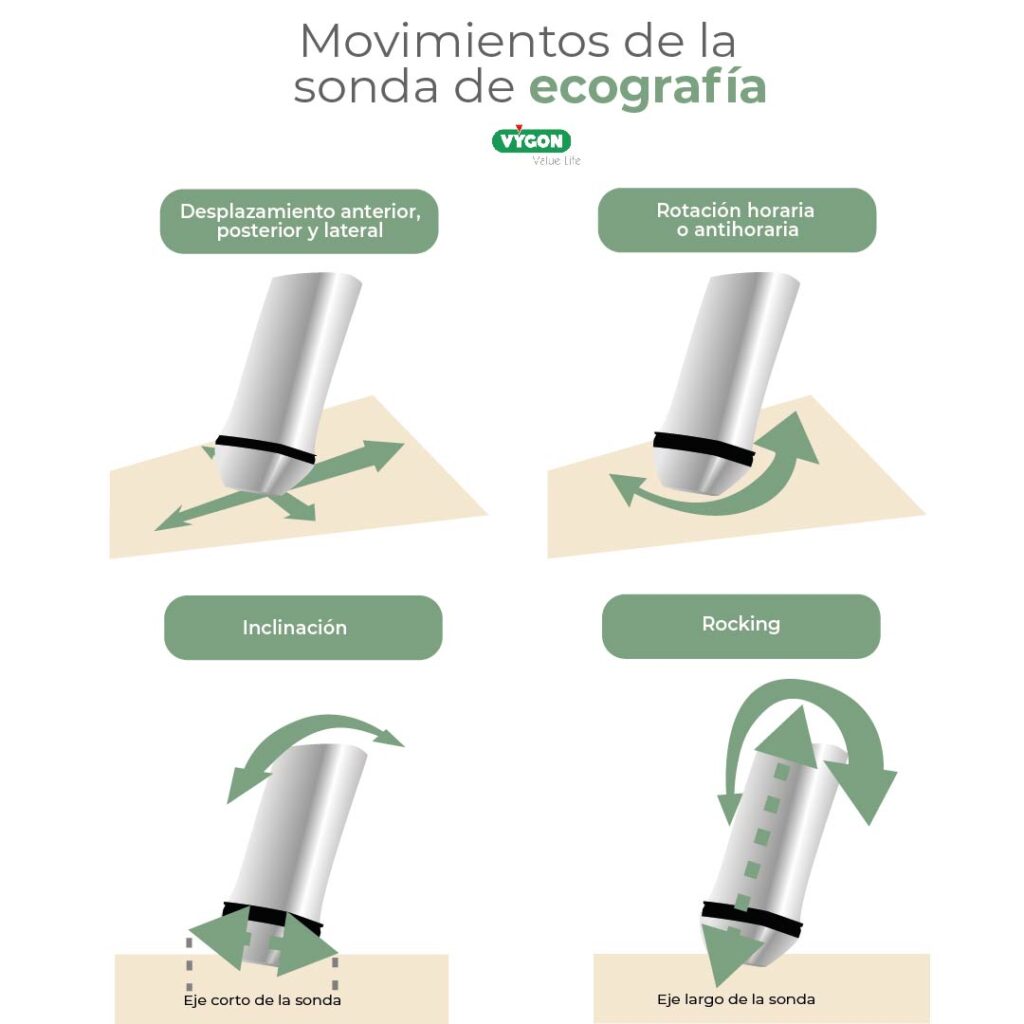 Movimientos de la sonda de ecografía

VYGON
Value Life

Desplazamiento anterior, posterior y lateral

Rotación horaria o antihoraria

Inclinación

Rocking

Eje corto de la sonda

Eje largo de la sonda