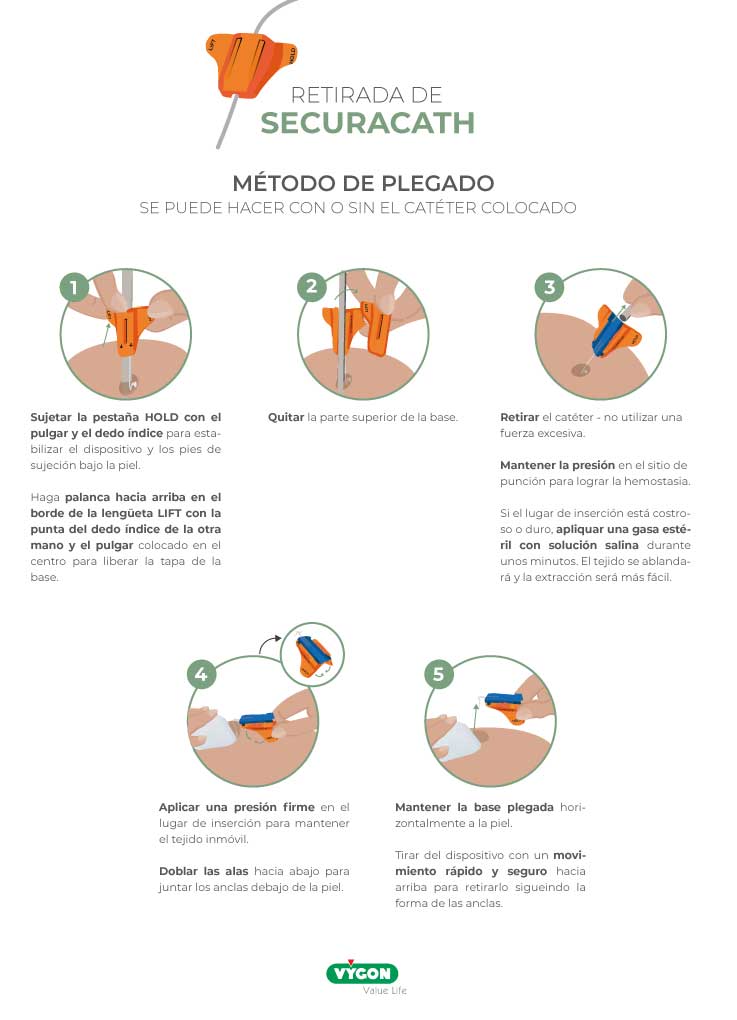 LIFT HOLD

RETIRADA DE
SECURACATH

MÉTODO DE PLEGADO
SE PUEDE HACER CON O SIN EL CATÉTER COLOCADO

1

Sujetar la pestaña HOLD con el pulgar y el dedo índice para estabilizar el dispositivo y los pies de sujeción bajo la piel.

Haga palanca hacia arriba en el borde de la lengüeta LIFT con la punta del dedo índice de la otra mano y el pulgar colocado en el centro para liberar la tapa de la base.

2

Quitar la parte superior de la base.

3

Retirar el catéter - no utilizar una fuerza excesiva.

Mantener la presión en el sitio de punción para lograr la hemostasia.

Si el lugar de inserción está costroso o duro, apliquar una gasa estéril con solución salina durante unos minutos. El tejido se ablandará y la extracción será más fácil.

4

Aplicar una presión firme en el lugar de inserción para mantener el tejido inmóvil.

Doblar las alas hacia abajo para juntar los anclas debajo de la piel.

5

Mantener la base plegada horizontalmente a la piel.

Tirar del dispositivo con un movimiento rápido y seguro hacia arriba para retirarlo sigueindo la forma de las anclas.

VYGON
Value Life