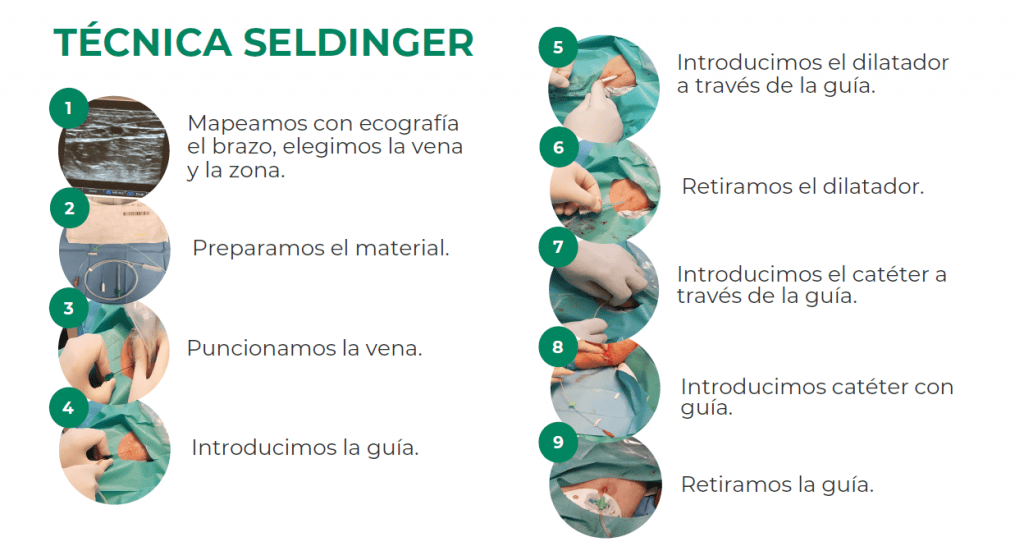 TÉCNICA SELDINGER

1
Mapeamos con ecografía el brazo, elegimos la vena y la zona.

2
Preparamos el material.

3
Puncionamos la vena.

4
Introducimos la guía.

5
Introducimos el dilatador a través de la guía.

6
Retiramos el dilatador.

7
Introducimos el catéter a través de la guía.

8
Introducimos catéter con guía.

9
Retiramos la guía.