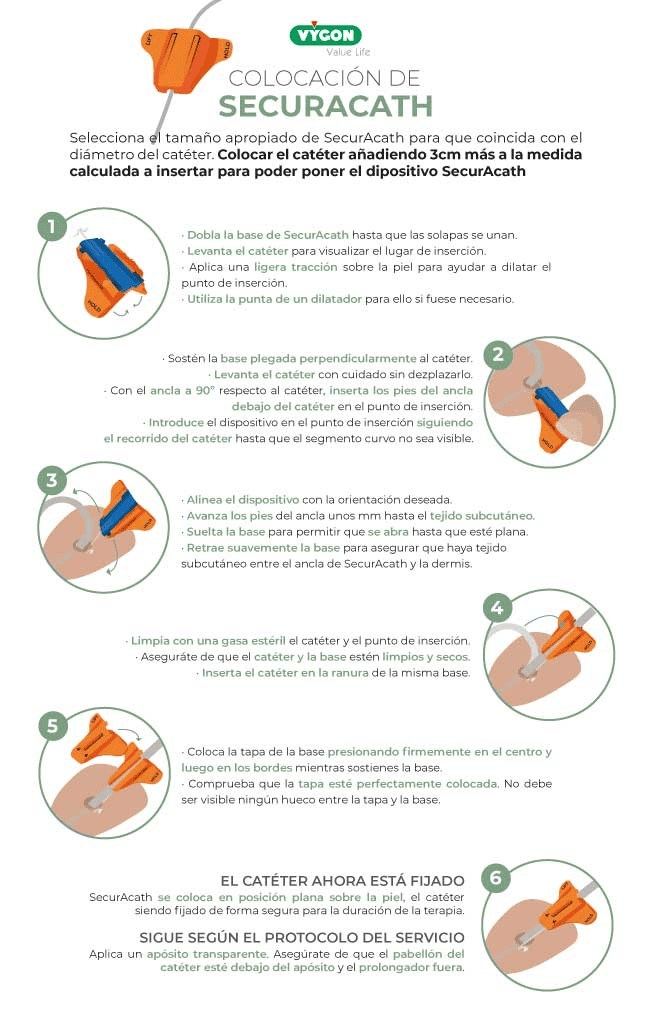 VYGON
Value Life

COLOCACIÓN DE
SECURACATH

Selecciona el tamaño apropiado de SecurAcath para que coincida con el diámetro del catéter. Colocar el catéter añadiendo 3cm más a la medida calculada a insertar para poder poner el dipositivo SecurAcath

1

· Dobla la base de SecurAcath hasta que las solapas se unan.
· Levanta el catéter para visualizar el lugar de inserción.
· Aplica una ligera tracción sobre la piel para ayudar a dilatar el punto de inserción.
· Utiliza la punta de un dilatador para ello si fuese necesario.

2

· Sostén la base plegada perpendicularmente al catéter.
· Levanta el catéter con cuidado sin dezplazarlo.
· Con el ancla a 90° respecto al catéter, inserta los pies del ancla debajo del catéter en el punto de inserción.
· Introduce el dispositivo en el punto de inserción siguiendo el recorrido del catéter hasta que el segmento curvo no sea visible.

3

· Alinea el dispositivo con la orientación deseada.
· Avanza los pies del ancla unos mm hasta el tejido subcutáneo.
· Suelta la base para permitir que se abra hasta que esté plana.
· Retrae suavemente la base para asegurar que haya tejido subcutáneo entre el ancla de SecurAcath y la dermis.

4

· Limpia con una gasa estéril el catéter y el punto de inserción.
· Asegúrate de que el catéter y la base estén limpios y secos.
· Inserta el catéter en la ranura de la misma base.

5

· Coloca la tapa de la base presionando firmemente en el centro y luego en los bordes mientras sostienes la base.
· Comprueba que la tapa esté perfectamente colocada. No debe ser visible ningún hueco entre la tapa y la base.

6

EL CATÉTER AHORA ESTÁ FIJADO
SecurAcath se coloca en posición plana sobre la piel, el catéter siendo fijado de forma segura para la duración de la terapia.

SIGUE SEGÚN EL PROTOCOLO DEL SERVICIO
Aplica un apósito transparente. Asegúrate de que el pabellón del catéter esté debajo del apósito y el prolongador fuera.