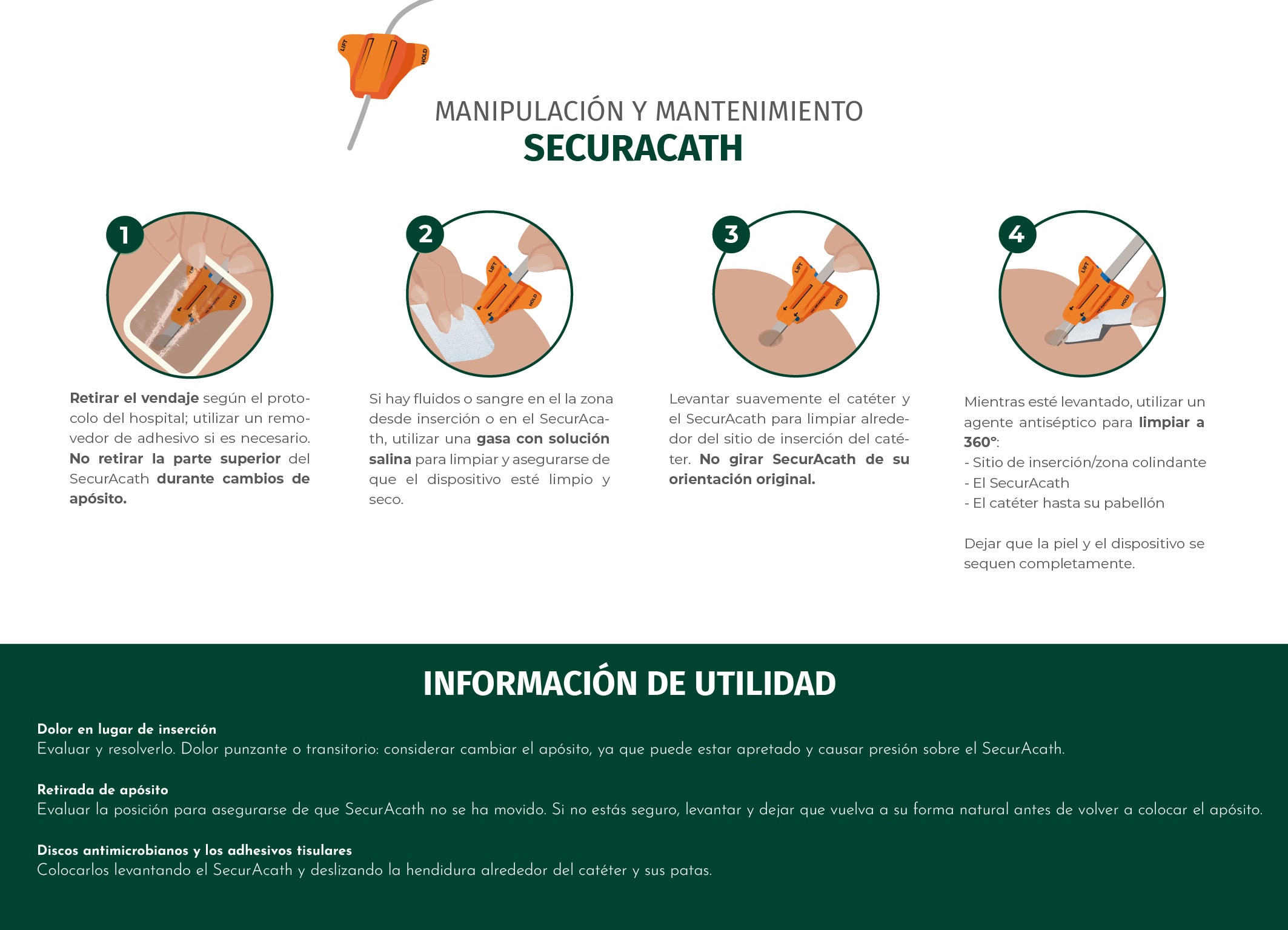 LIFT
HOLD

MANIPULACIÓN Y MANTENIMIENTO
SECURACATH

1

Retirar el vendaje según el protocolo del hospital; utilizar un removedor de adhesivo si es necesario. No retirar la parte superior del SecurAcath durante cambios de apósito.

2

Si hay fluidos o sangre en el la zona desde inserción o en el SecurAcath, utilizar una gasa con solución salina para limpiar y asegurarse de que el dispositivo esté limpio y seco.

3

Levantar suavemente el catéter y el SecurAcath para limpiar alrededor del sitio de inserción del catéter. No girar SecurAcath de su orientación original.

4

Mientras esté levantado, utilizar un agente antiséptico para limpiar a 360º:
- Sitio de inserción/zona colindante
- El SecurAcath
- El catéter hasta su pabellón

Dejar que la piel y el dispositivo se sequen completamente.

INFORMACIÓN DE UTILIDAD

Dolor en lugar de inserción
Evaluar y resolverlo. Dolor punzante o transitorio: considerar cambiar el apósito, ya que puede estar apretado y causar presión sobre el SecurAcath.

Retirada de apósito
Evaluar la posición para asegurarse de que SecurAcath no se ha movido. Si no estás seguro, levantar y dejar que vuelva a su forma natural antes de volver a colocar el apósito.

Discos antimicrobianos y los adhesivos tisulares
Colocarlos levantando el SecurAcath y deslizando la hendidura alrededor del catéter y sus patas.