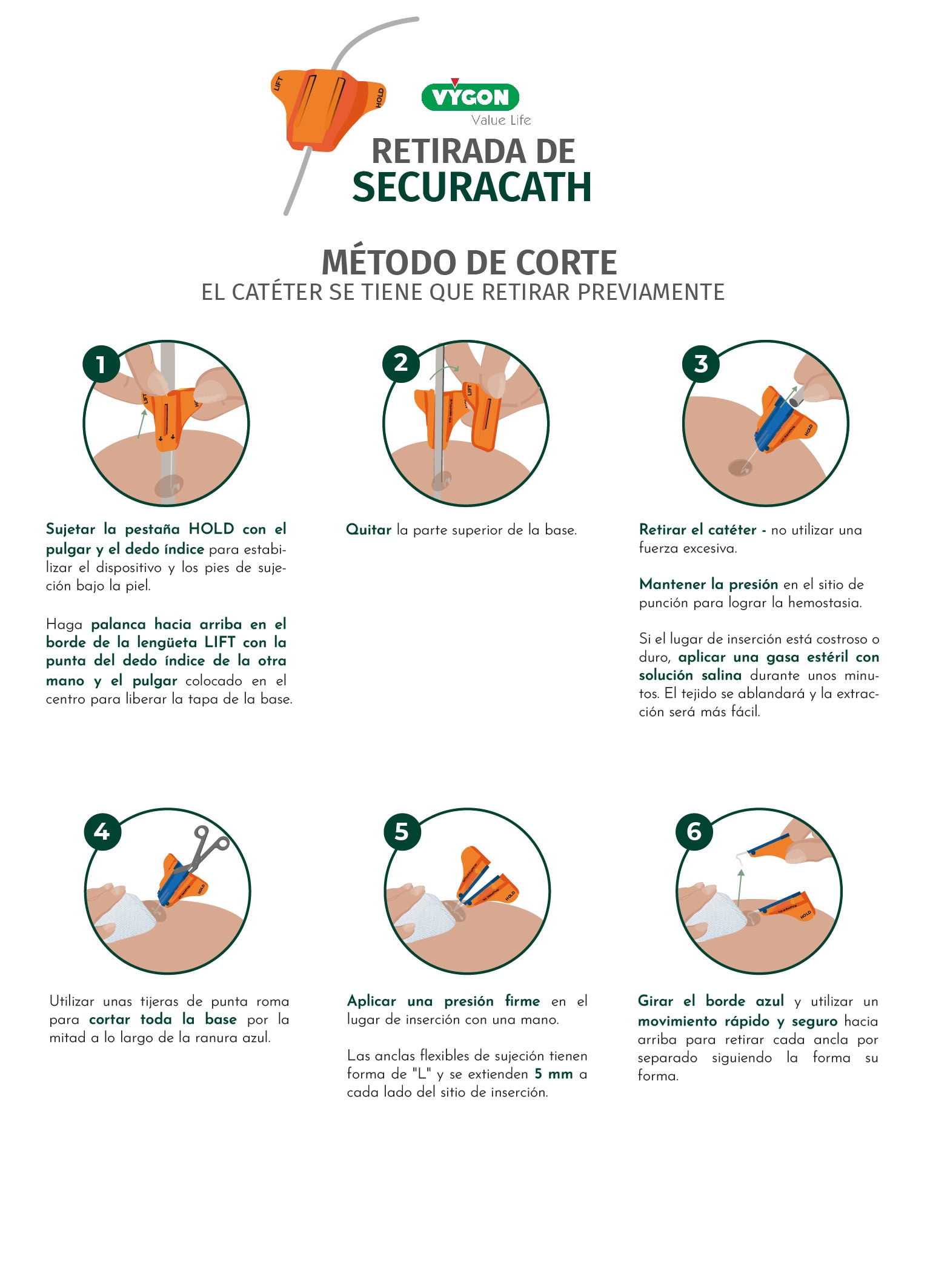 LIFT HOLD

VYGON
Value Life

RETIRADA DE
SECURACATH

MÉTODO DE CORTE
EL CATÉTER SE TIENE QUE RETIRAR PREVIAMENTE

1

LIFT

Sujetar la pestaña HOLD con el pulgar y el dedo índice para estabilizar el dispositivo y los pies de sujeción bajo la piel.

Haga palanca hacia arriba en el borde de la lengüeta LIFT con la punta del dedo índice de la otra mano y el pulgar colocado en el centro para liberar la tapa de la base.

2

LIFT

Quitar la parte superior de la base.

3

HOLD

Retirar el catéter - no utilizar una fuerza excesiva.

Mantener la presión en el sitio de punción para lograr la hemostasia.

Si el lugar de inserción está costroso o duro, aplicar una gasa estéril con solución salina durante unos minutos. El tejido se ablandará y la extracción será más fácil.

4

HOLD

Utilizar unas tijeras de punta roma para cortar toda la base por la mitad a lo largo de la ranura azul.

5

HOLD

Aplicar una presión firme en el lugar de inserción con una mano.

Las anclas flexibles de sujeción tienen forma de "L" y se extienden 5 mm a cada lado del sitio de inserción.

6

HOLD

Girar el borde azul y utilizar un movimiento rápido y seguro hacia arriba para retirar cada ancla por separado siguiendo la forma su forma.