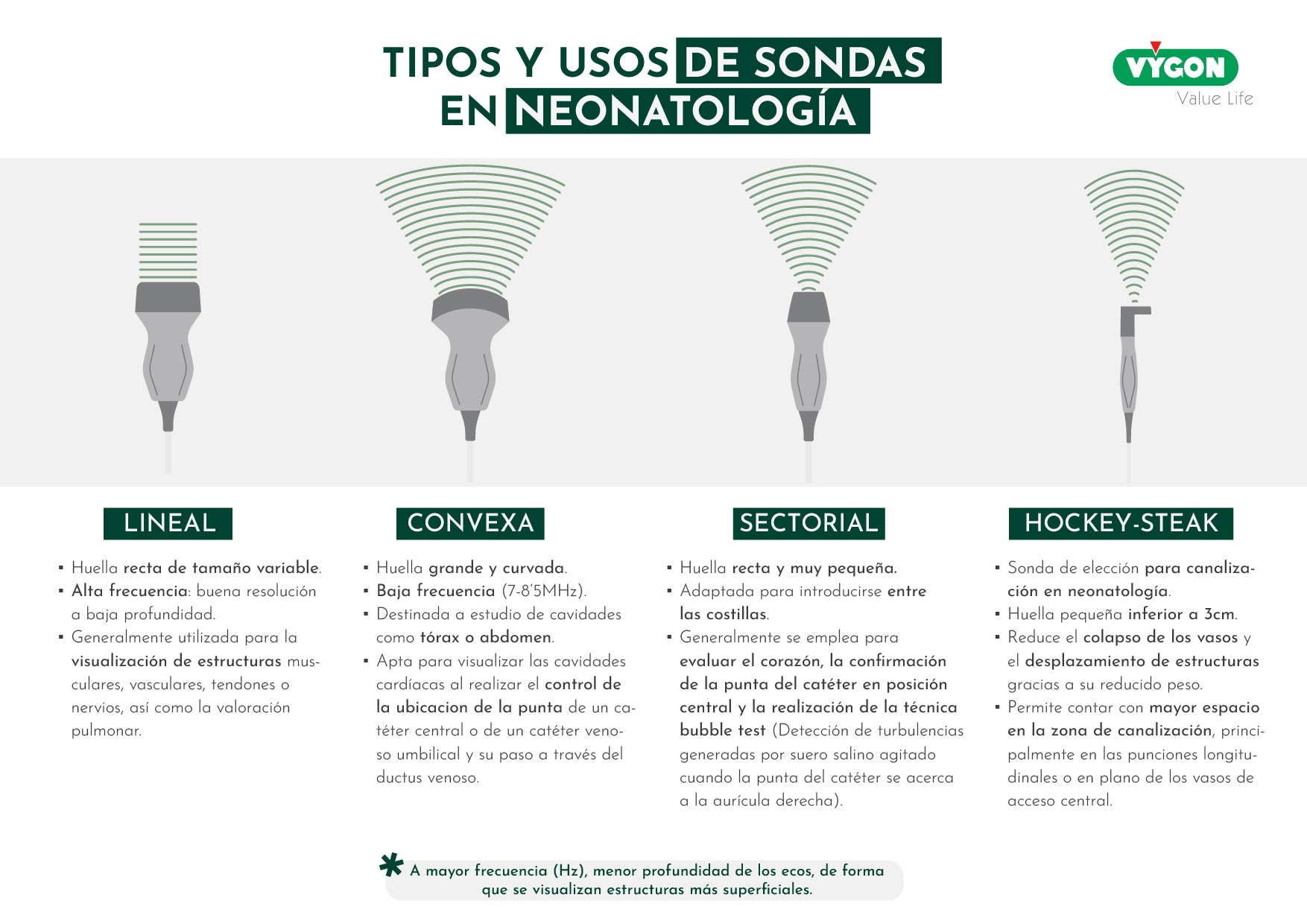 TIPOS Y USOS DE SONDAS EN NEONATOLOGÍA

VYGON
Value Life

LINEAL

▪ Huella recta de tamaño variable.
▪ Alta frecuencia: buena resolución a baja profundidad.
▪ Generalmente utilizada para la visualización de estructuras musculares, vasculares, tendones o nervios, así como la valoración pulmonar.

CONVEXA

▪ Huella grande y curvada.
▪ Baja frecuencia (7-8'5MHz).
▪ Destinada a estudio de cavidades como tórax o abdomen.
▪ Apta para visualizar las cavidades cardíacas al realizar el control de la ubicacion de la punta de un catéter central o de un catéter venoso umbilical y su paso a través del ductus venoso.

SECTORIAL

▪ Huella recta y muy pequeña.
▪ Adaptada para introducirse entre las costillas.
▪ Generalmente se emplea para evaluar el corazón, la confirmación de la punta del catéter en posición central y la realización de la técnica bubble test (Detección de turbulencias generadas por suero salino agitado cuando la punta del catéter se acerca a la aurícula derecha).

HOCKEY-STEAK

▪ Sonda de elección para canalización en neonatología.
▪ Huella pequeña inferior a 3cm.
▪ Reduce el colapso de los vasos y el desplazamiento de estructuras gracias a su reducido peso.
▪ Permite contar con mayor espacio en la zona de canalización, principalmente en las punciones longitudinales o en plano de los vasos de acceso central.

* A mayor frecuencia (Hz), menor profundidad de los ecos, de forma que se visualizan estructuras más superficiales.