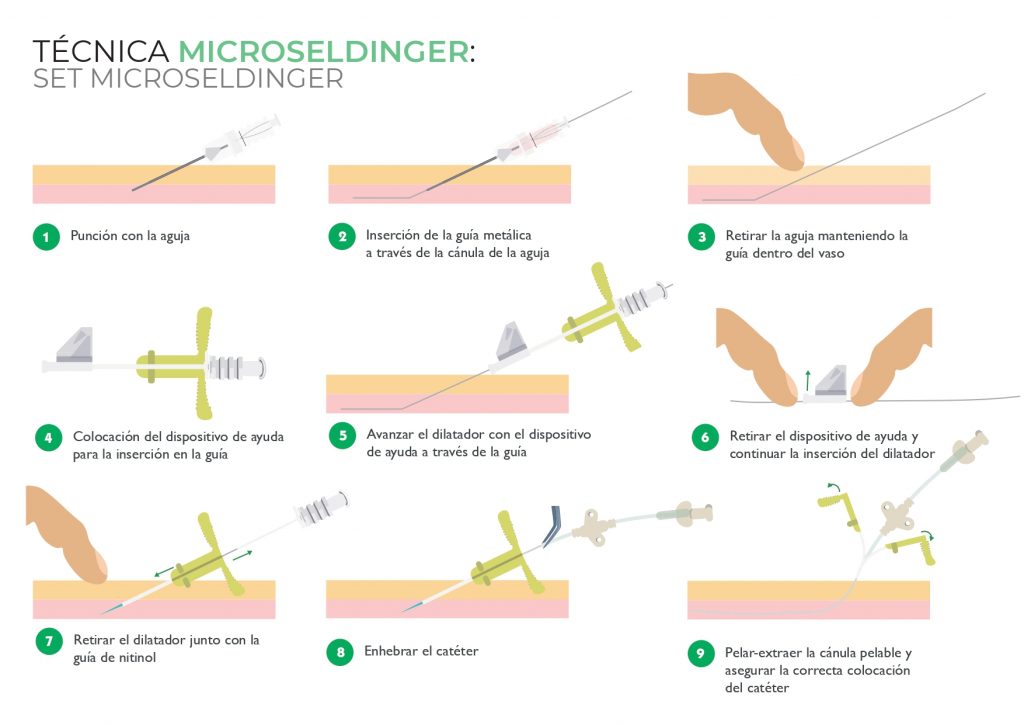 TÉCNICA MICROSELDINGER:
SET MICROSELDINGER

1 Punción con la aguja

2 Inserción de la guía metálica a través de la cánula de la aguja

3 Retirar la aguja manteniendo la guía dentro del vaso

4 Colocación del dispositivo de ayuda para la inserción en la guía

5 Avanzar el dilatador con el dispositivo de ayuda a través de la guía

6 Retirar el dispositivo de ayuda y continuar la inserción del dilatador

7 Retirar el dilatador junto con la guía de nitinol

8 Enhebrar el catéter

9 Pelar-extraer la cánula pelable y asegurar la correcta colocación del catéter