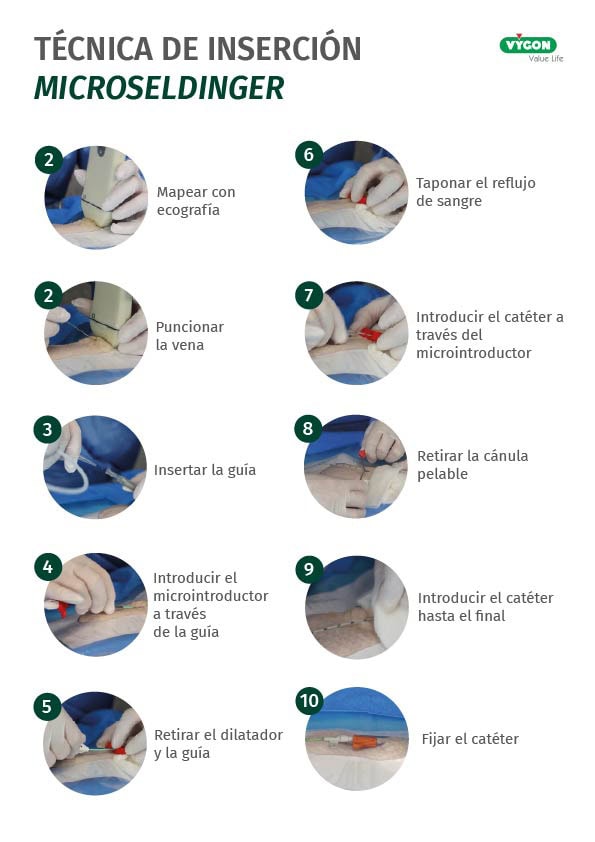 TÉCNICA DE INSERCIÓN
MICROSELDINGER

VYGON
Value Life

2
Mapear con ecografía

2
Puncionar la vena

3
Insertar la guía

4
Introducir el microintroductor a través de la guía

5
Retirar el dilatador y la guía

6
Taponar el reflujo de sangre

7
Introducir el catéter a través del microintroductor

8
Retirar la cánula pelable

9
Introducir el catéter hasta el final

10
Fijar el catéter