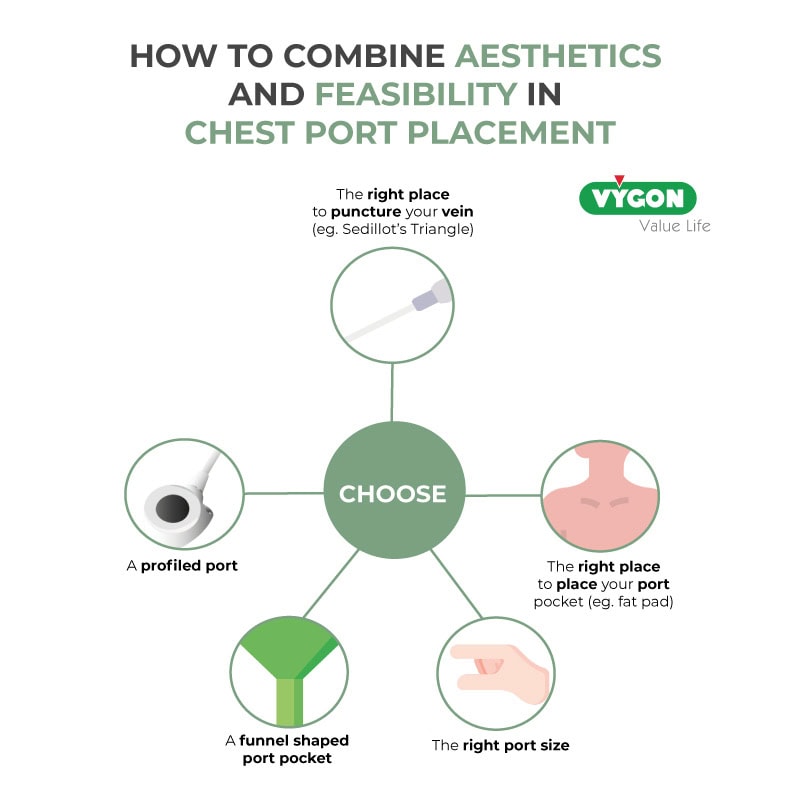 HOW TO COMBINE AESTHETICS AND FEASIBILITY IN CHEST PORT PLACEMENT

The right place to puncture your vein (eg. Sedillot's Triangle)

VYGON
Value Life

CHOOSE

A profiled port

The right place to place your port pocket (eg. fat pad)

A funnel shaped port pocket

The right port size