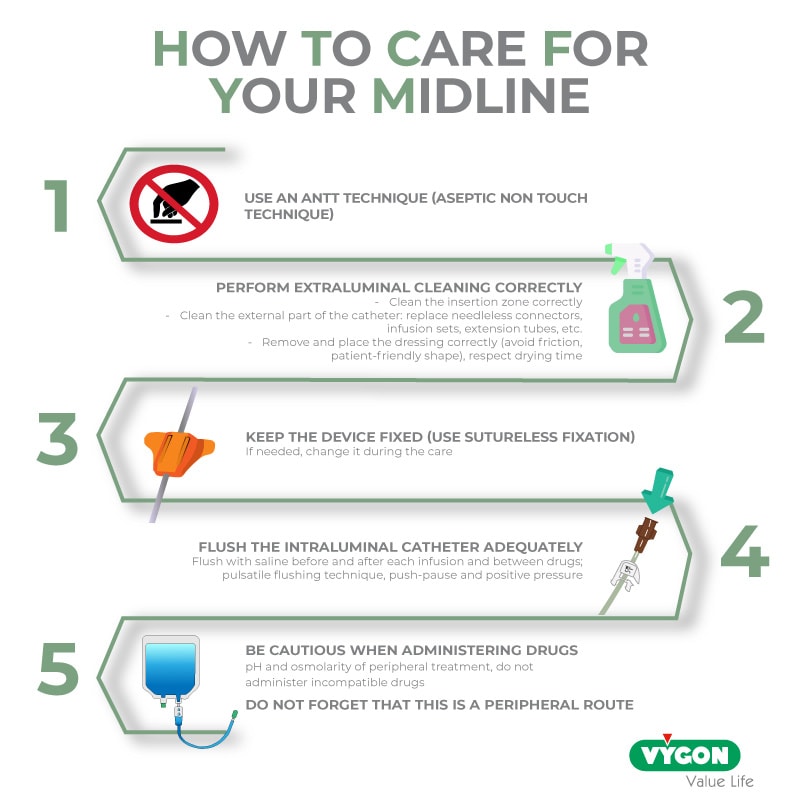 HOW TO CARE FOR YOUR MIDLINE

1

USE AN ANTT TECHNIQUE (ASEPTIC NON TOUCH TECHNIQUE)

PERFORM EXTRALUMINAL CLEANING CORRECTLY
- Clean the insertion zone correctly
- Clean the external part of the catheter: replace needleless connectors, infusion sets, extension tubes, etc.
- Remove and place the dressing correctly (avoid friction, patient-friendly shape), respect drying time

2

3

KEEP THE DEVICE FIXED (USE SUTURELESS FIXATION)
If needed, change it during the care

FLUSH THE INTRALUMINAL CATHETER ADEQUATELY
Flush with saline before and after each infusion and between drugs; pulsatile flushing technique, push-pause and positive pressure

4

5

BE CAUTIOUS WHEN ADMINISTERING DRUGS
pH and osmolarity of peripheral treatment, do not administer incompatible drugs

DO NOT FORGET THAT THIS IS A PERIPHERAL ROUTE

VYGON
Value Life