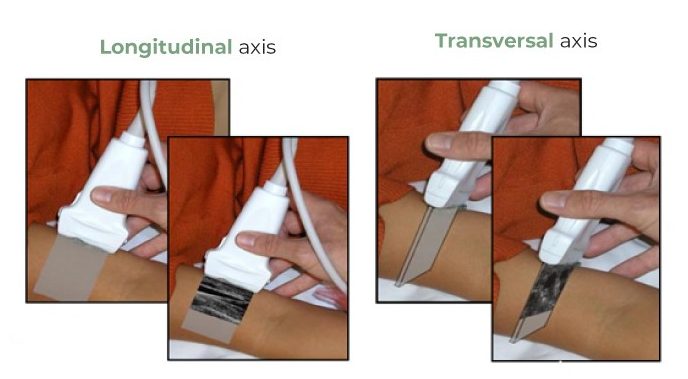 Longitudinal axis

Transversal axis