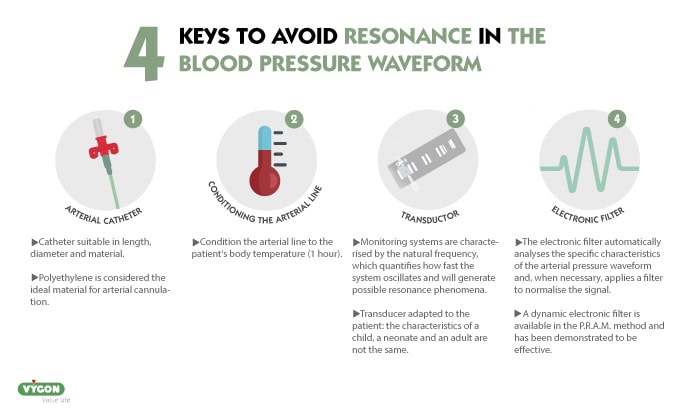 4 KEYS TO AVOID RESONANCE IN THE BLOOD PRESSURE WAVEFORM

1
ARTERIAL CATHETER

▶Catheter suitable in length, diameter and material.

▶Polyethylene is considered the ideal material for arterial cannulation.

2
CONDITIONING THE ARTERIAL LINE

▶Condition the arterial line to the patient's body temperature (1 hour).

3
TRANSDUCTOR

▶Monitoring systems are characterised by the natural frequency, which quantifies how fast the system oscillates and will generate possible resonance phenomena.

▶Transducer adapted to the patient: the characteristics of a child, a neonate and an adult are not the same.

4
ELECTRONIC FILTER

▶The electronic filter automatically analyses the specific characteristics of the arterial pressure waveform and, when necessary, applies a filter to normalise the signal.

▶A dynamic electronic filter is available in the P.R.A.M. method and has been demonstrated to be effective.

VYGON
Value life