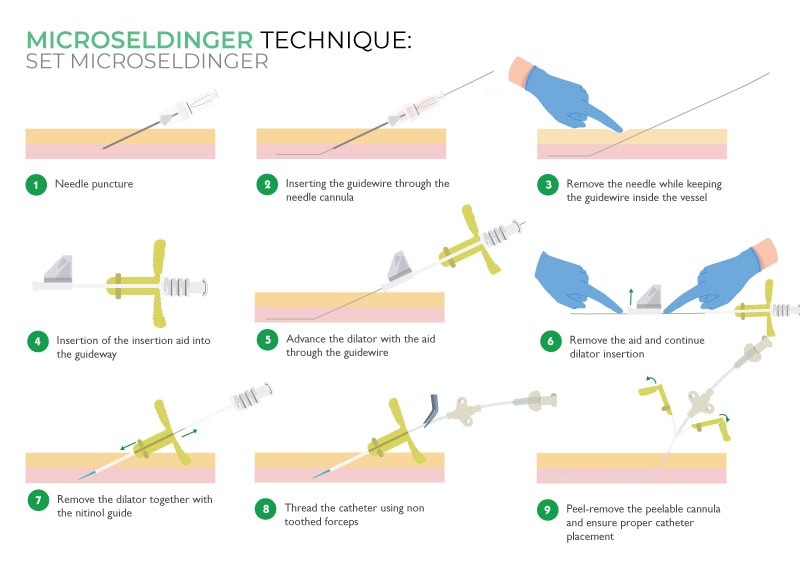 MICROSELDINGER TECHNIQUE:
SET MICROSELDINGER

1 Needle puncture

2 Inserting the guidewire through the needle cannula

3 Remove the needle while keeping the guidewire inside the vessel

4 Insertion of the insertion aid into the guideway

5 Advance the dilator with the aid through the guidewire

6 Remove the aid and continue dilator insertion

7 Remove the dilator together with the nitinol guide

8 Thread the catheter using non toothed forceps

9 Peel-remove the peelable cannula and ensure proper catheter placement