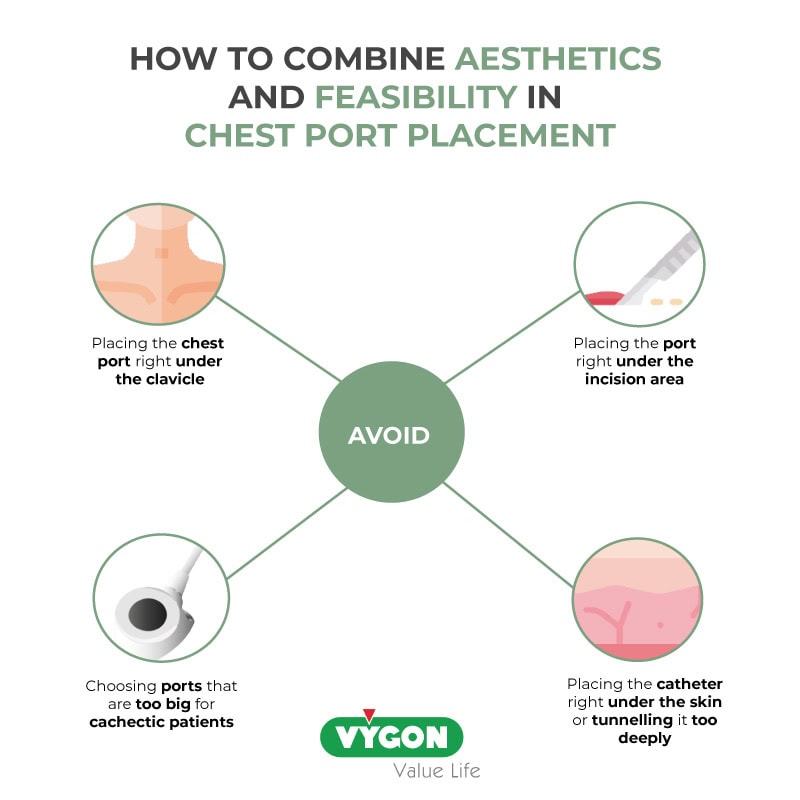 HOW TO COMBINE AESTHETICS AND FEASIBILITY IN CHEST PORT PLACEMENT

Placing the chest port right under the clavicle

Placing the port right under the incision area

AVOID

Choosing ports that are too big for cachectic patients

Placing the catheter right under the skin or tunnelling it too deeply

VYGON
Value Life